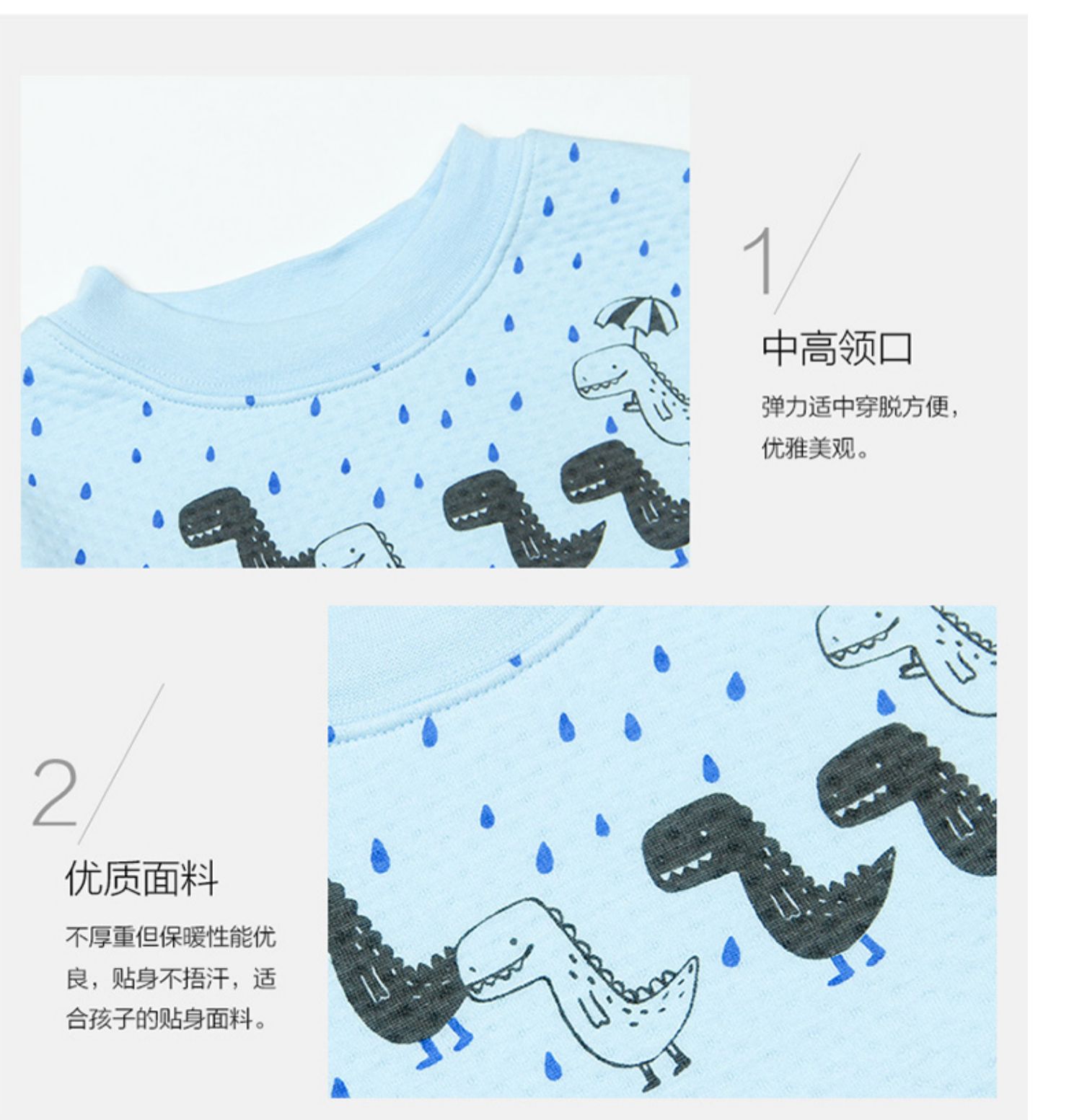 1

中高领口

弹力适中穿脱方便，优雅美观。

2

优质面料

不厚重但保暖性能优良，贴身不捂汗，适合孩子的贴身面料。