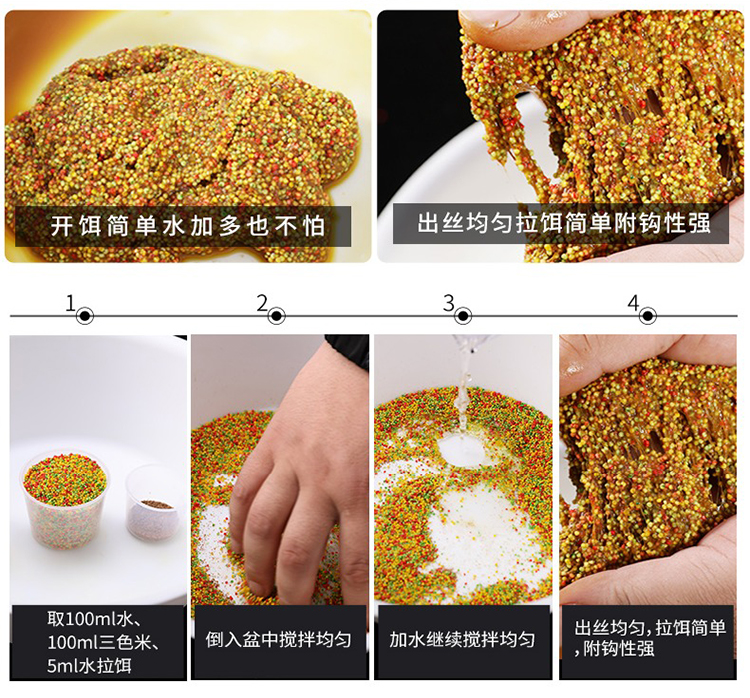 开饵简单水加多也不怕

出丝均匀拉饵简单附钩性强

1

2

3

4

取100ml水、100ml三色米、5ml水拉饵

倒入盆中搅拌均匀

加水继续搅拌均匀

出丝均匀，拉饵简单，附钩性强