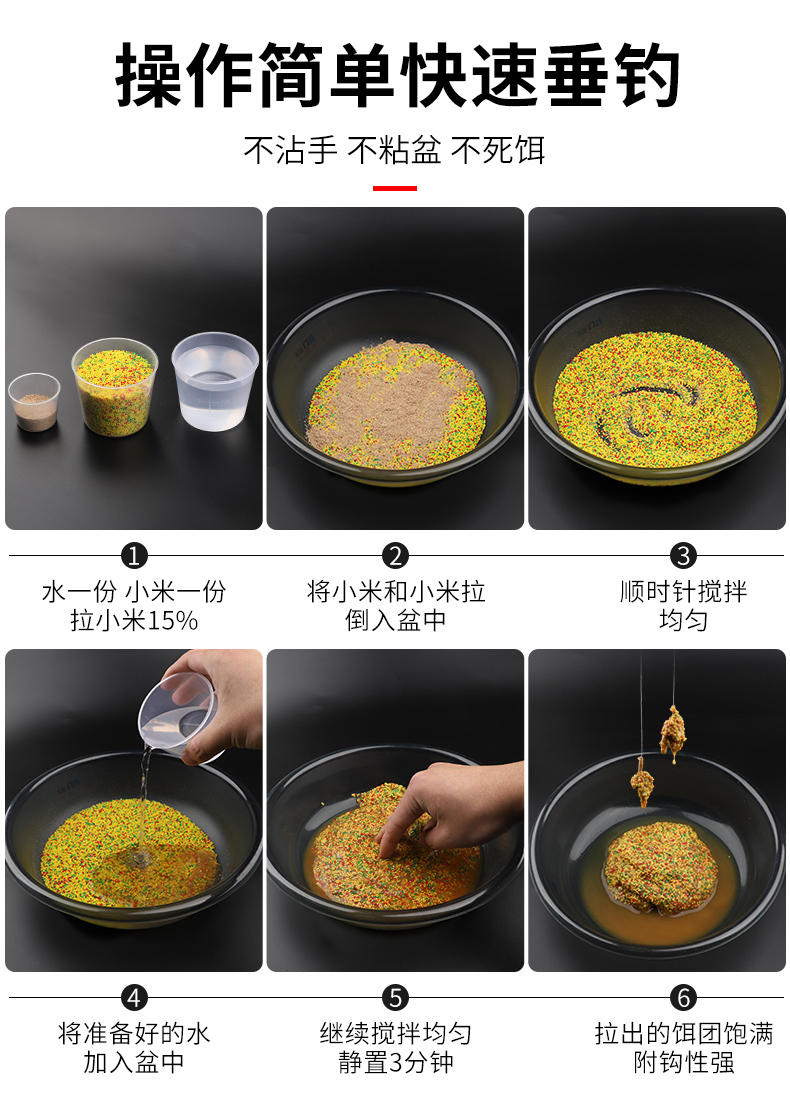 操作简单快速垂钓

不沾手 不粘盆 不死饵

1
水一份 小米一份
拉小米15%

2
将小米和小米拉
倒入盆中

3
顺时针搅拌
均匀

4
将准备好的水
加入盆中

5
继续搅拌均匀
静置3分钟

6
拉出的饵团饱满
附钩性强