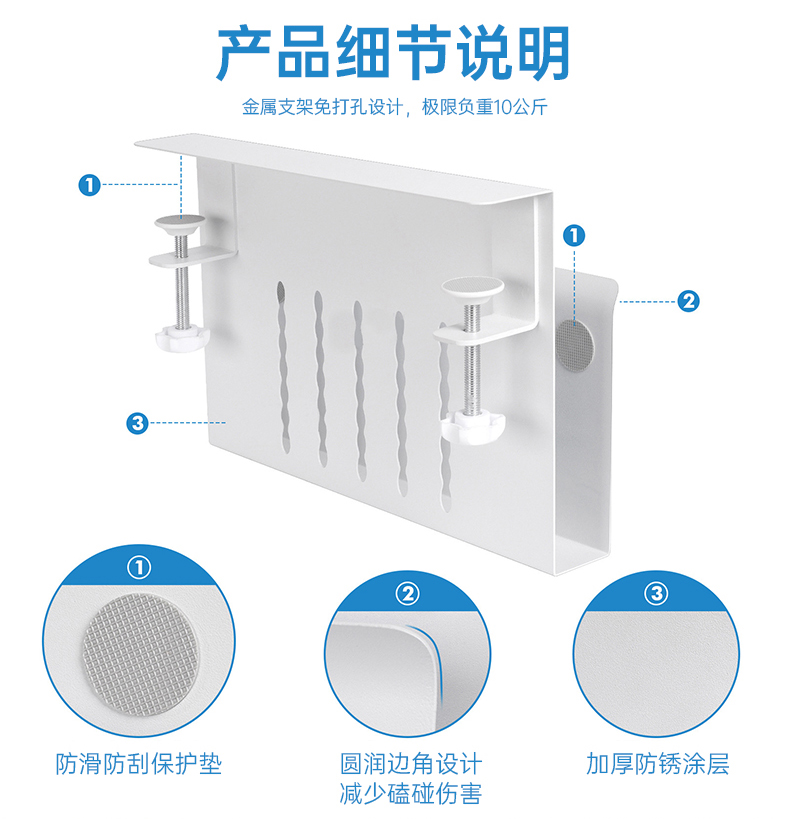 产品细节说明

金属支架免打孔设计，极限负重10公斤

①

①

②

③

①

②

③

防滑防刮保护垫

圆润边角设计
减少磕碰伤害

加厚防锈涂层