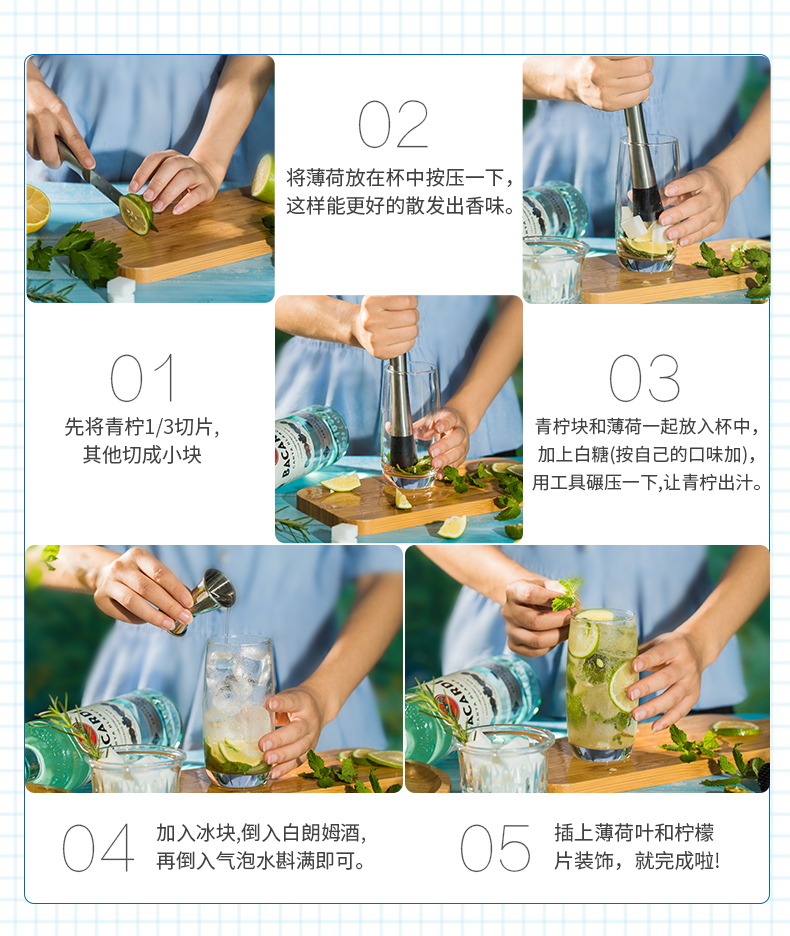 02

将薄荷放在杯中按压一下，这样能更好的散发出香味。

01

先将青柠1/3切片，其他切成小块

BACARDI

03

青柠块和薄荷一起放入杯中，加上白糖(按自己的口味加)，用工具碾压一下,让青柠出汁。

BACARDI

BACARDI

04 加入冰块,倒入白朗姆酒，再倒入气泡水斟满即可。

05 插上薄荷叶和柠檬片装饰，就完成啦!