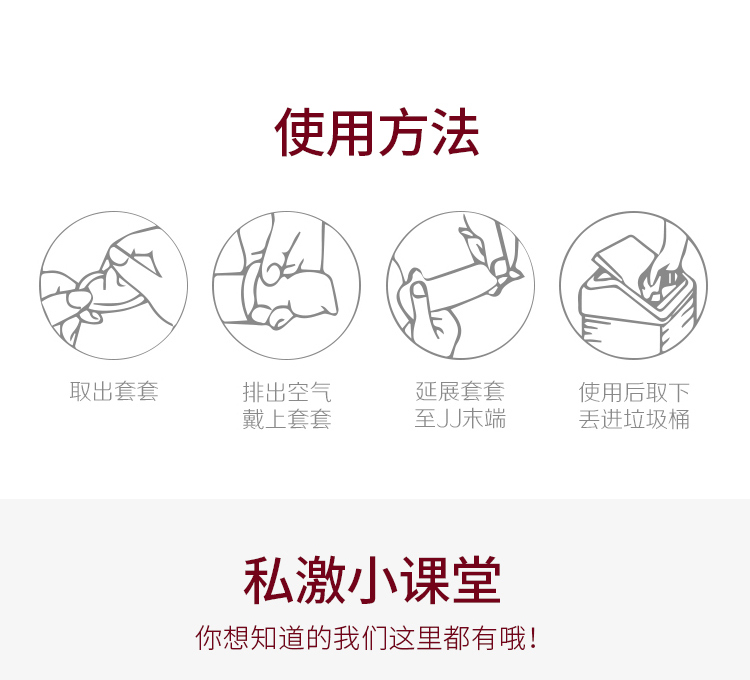 使用方法

取出套套

排出空气
戴上套套

延展套套
至JJ末端

使用后取下
丢进垃圾桶

私激小课堂

你想知道的我们这里都有哦！