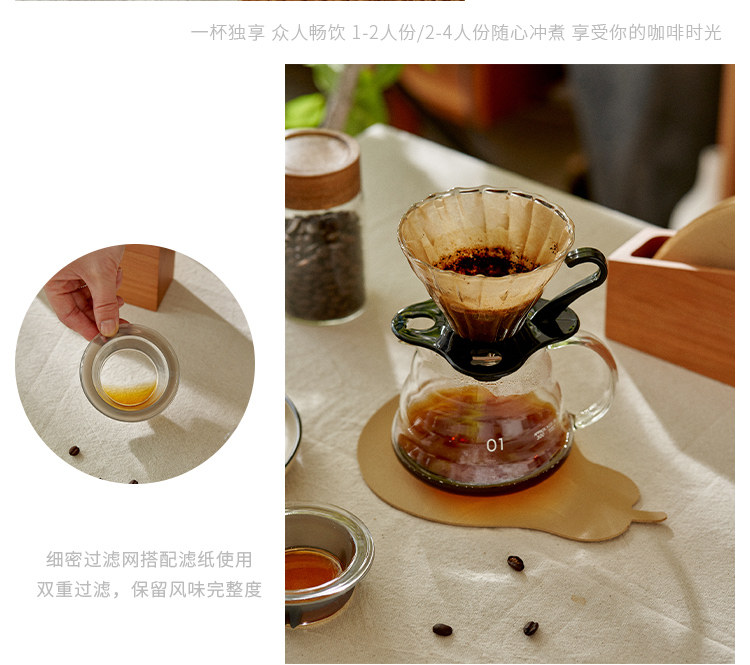 一杯独享 众人畅饮 1-2人份/2-4人份随心冲煮 享受你的咖啡时光

01

细密过滤网搭配滤纸使用
双重过滤，保留风味完整度