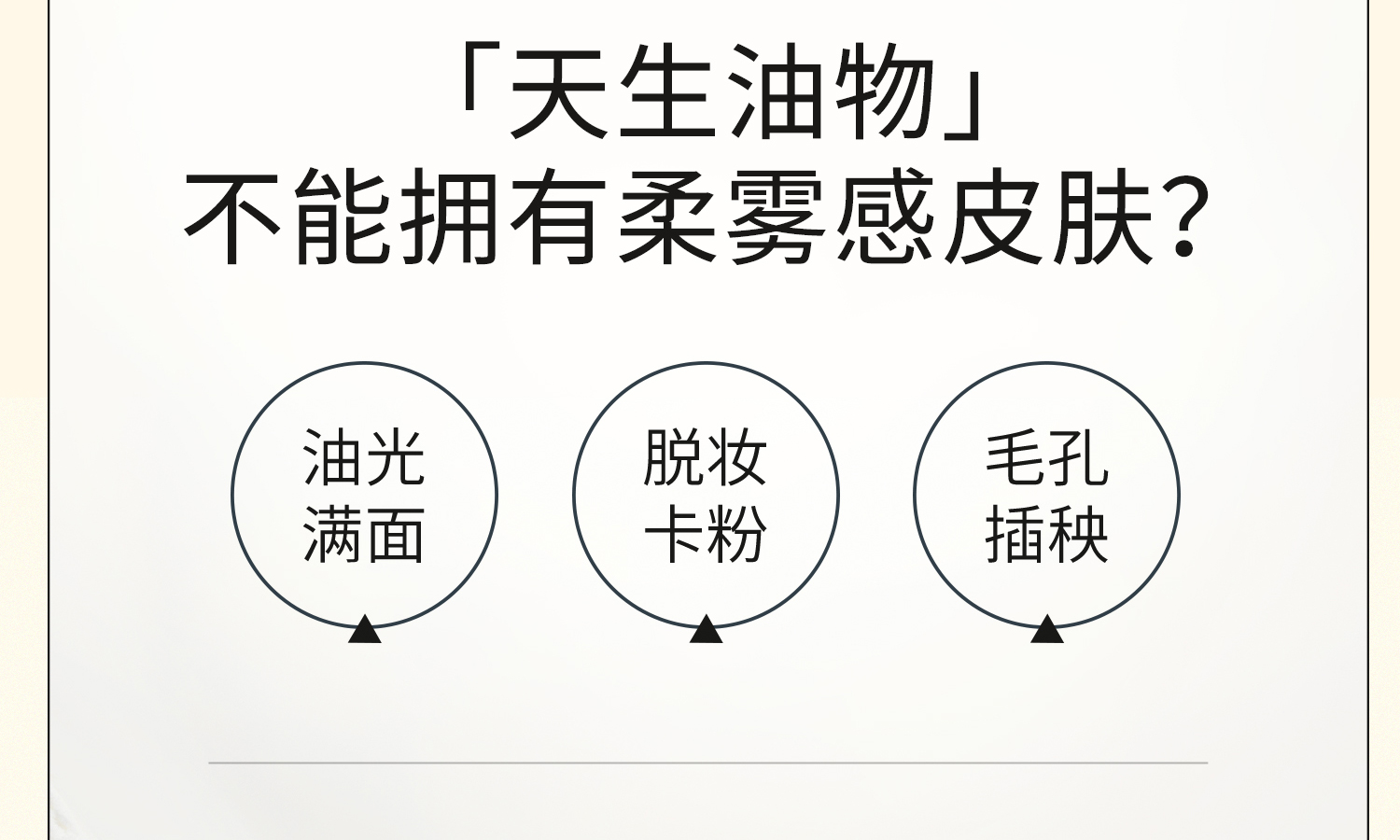 「天生油物」
不能拥有柔雾感皮肤?

油光
满面

脱妆
卡粉

毛孔
插秧