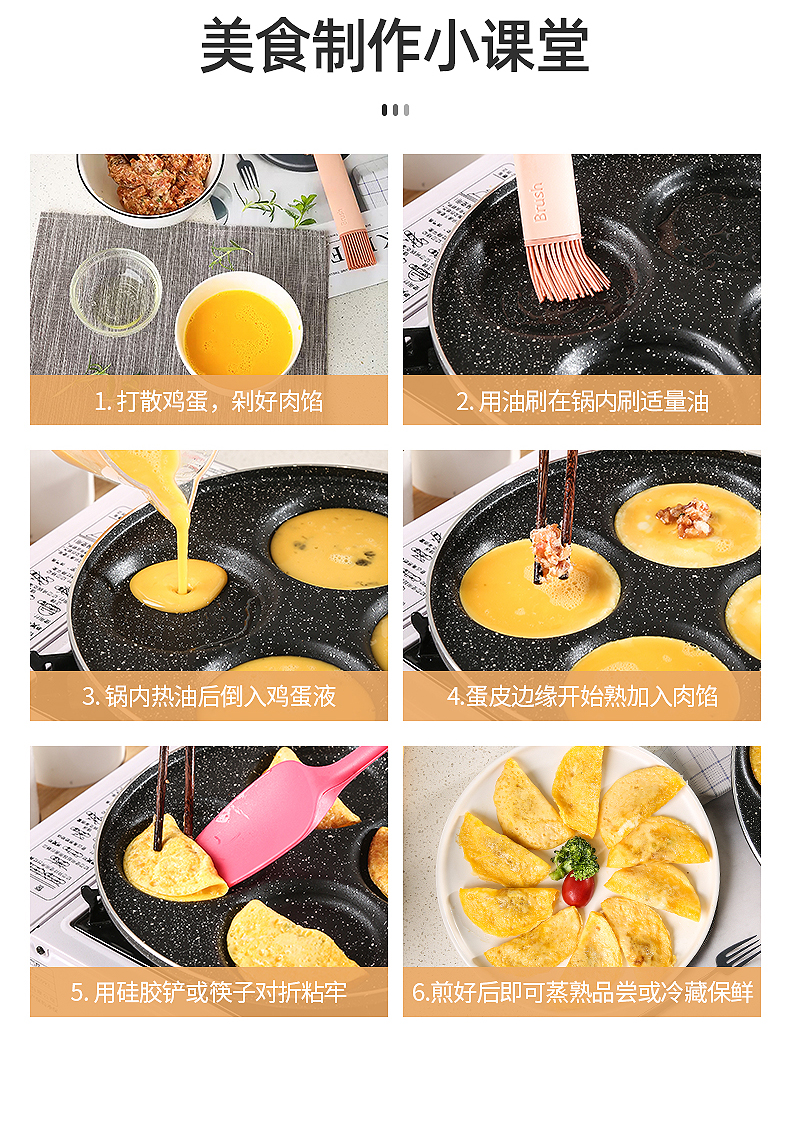 美食制作小课堂

Brush

1. 打散鸡蛋，剁好肉馅

2. 用油刷在锅内刷适量油

3. 锅内热油后倒入鸡蛋液

4.蛋皮边缘开始熟加入肉馅

5. 用硅胶铲或筷子对折粘牢

6.煎好后即可蒸熟品尝或冷藏保鲜