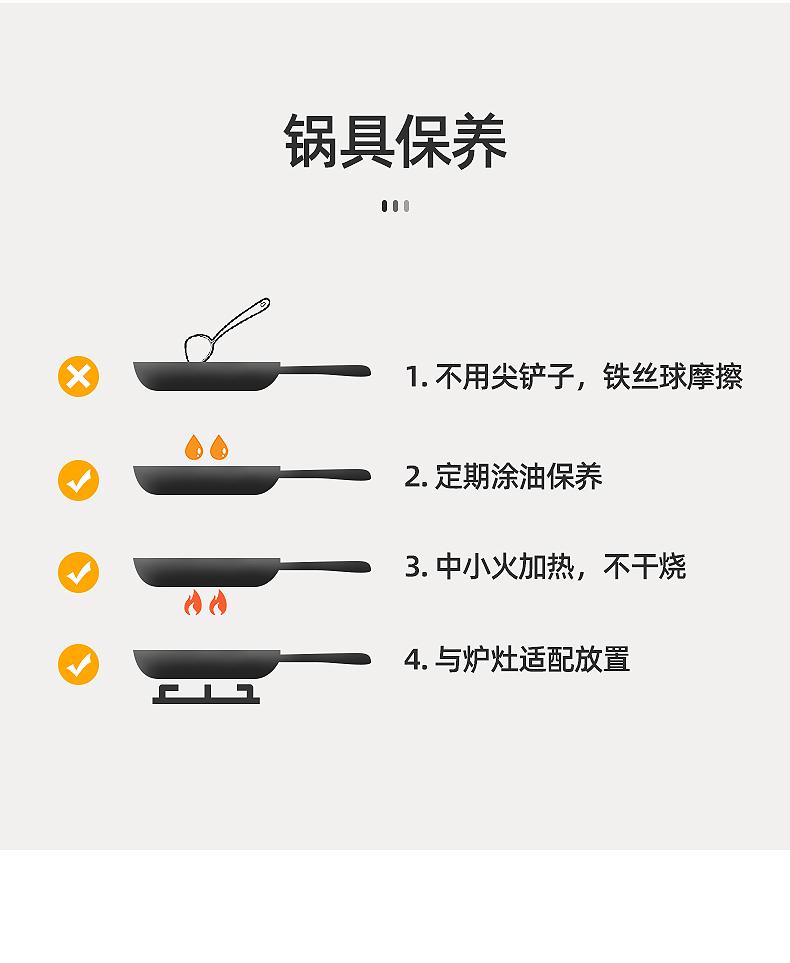 锅具保养

1. 不用尖铲子，铁丝球摩擦

2. 定期涂油保养

3. 中小火加热，不干烧

4. 与炉灶适配放置