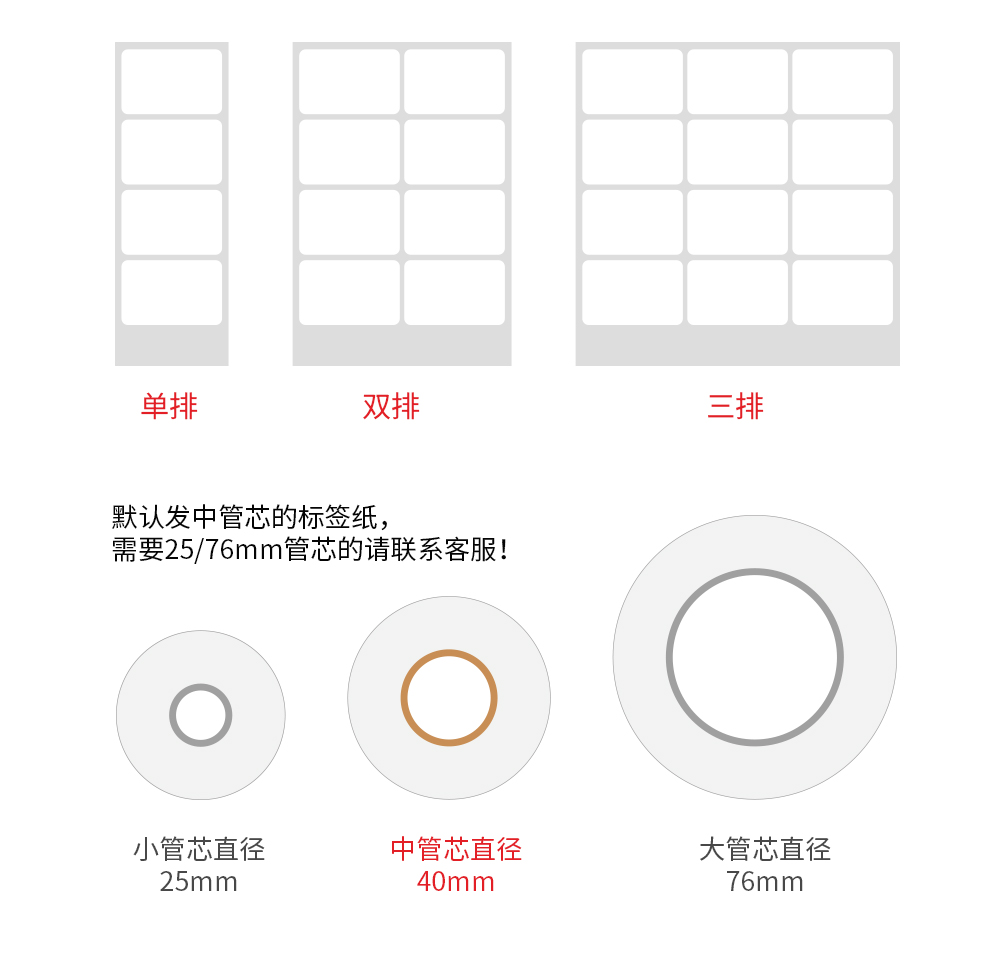 单排

双排

三排

默认发中管芯的标签纸，
需要25/76mm管芯的请联系客服！

小管芯直径
25mm

中管芯直径
40mm

大管芯直径
76mm