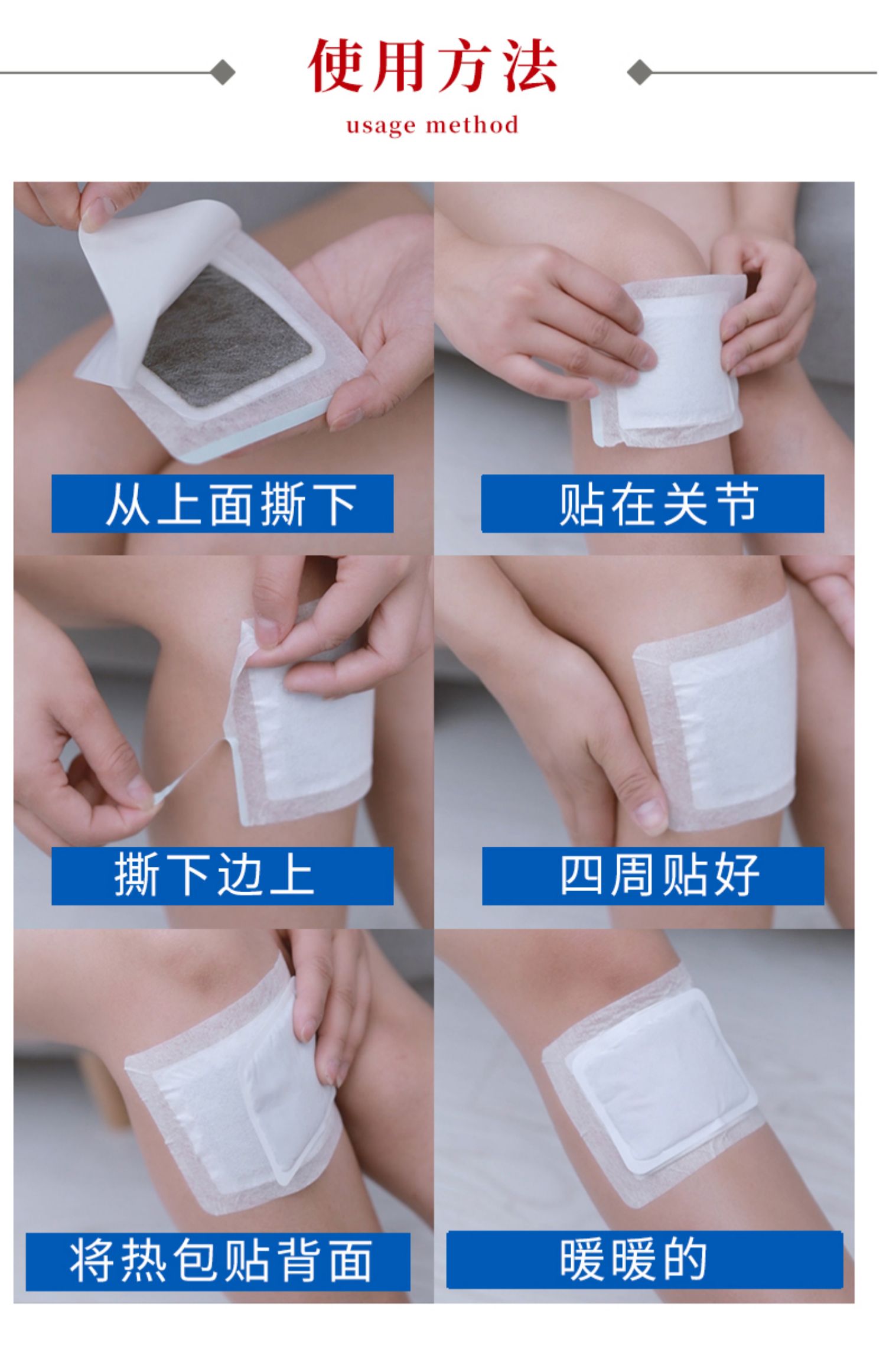 使用方法

usage method

从上面撕下

贴在关节

撕下边上

四周贴好

将热包贴背面

暖暖的