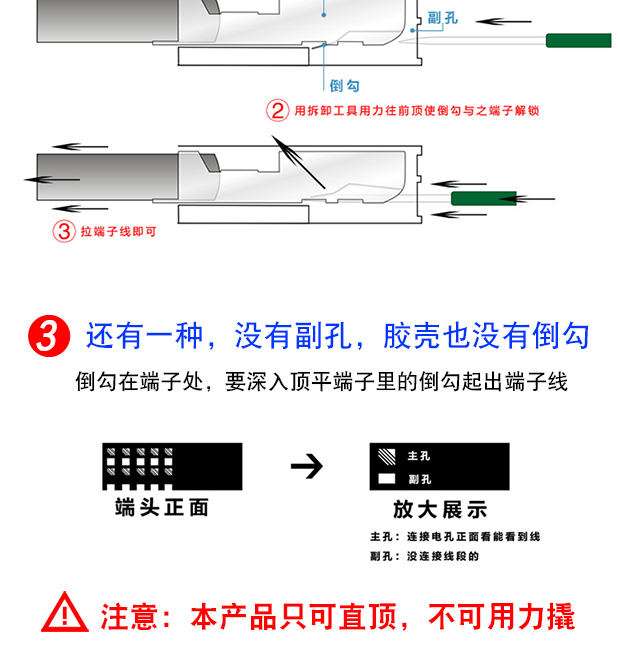 副孔

倒勾

② 用拆卸工具用力往前顶使倒勾与之端子解锁

③ 拉端子线即可

3 还有一种，没有副孔，胶壳也没有倒勾

倒勾在端子处，要深入顶平端子里的倒勾起出端子线

端头正面

主孔
副孔

放大展示

主孔：连接电孔正面看能看到线
副孔：没连接线段的

注意：本产品只可直顶，不可用力撬