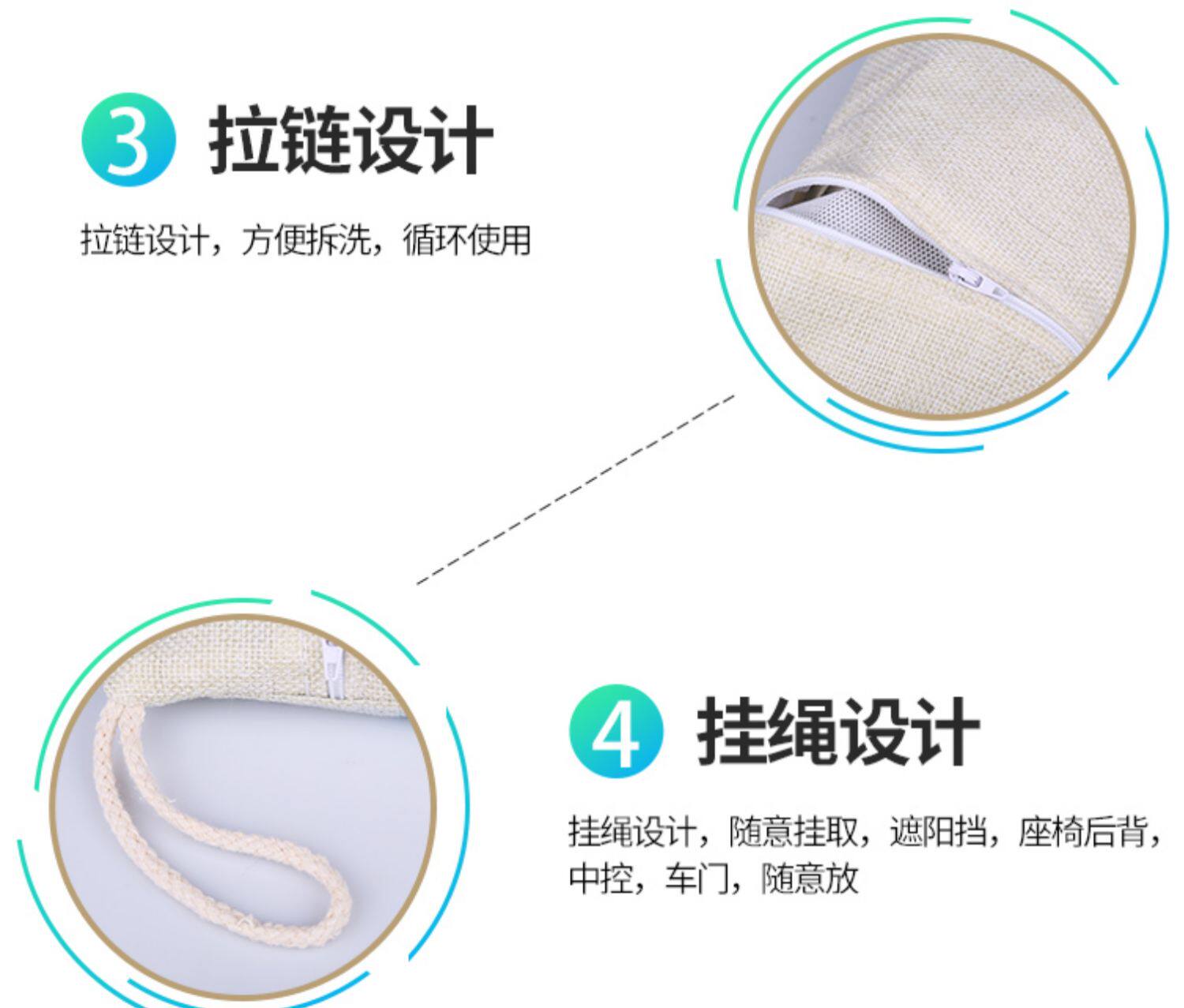 3 拉链设计

拉链设计，方便拆洗，循环使用

4 挂绳设计

挂绳设计，随意挂取，遮阳挡，座椅后背，中控，车门，随意放