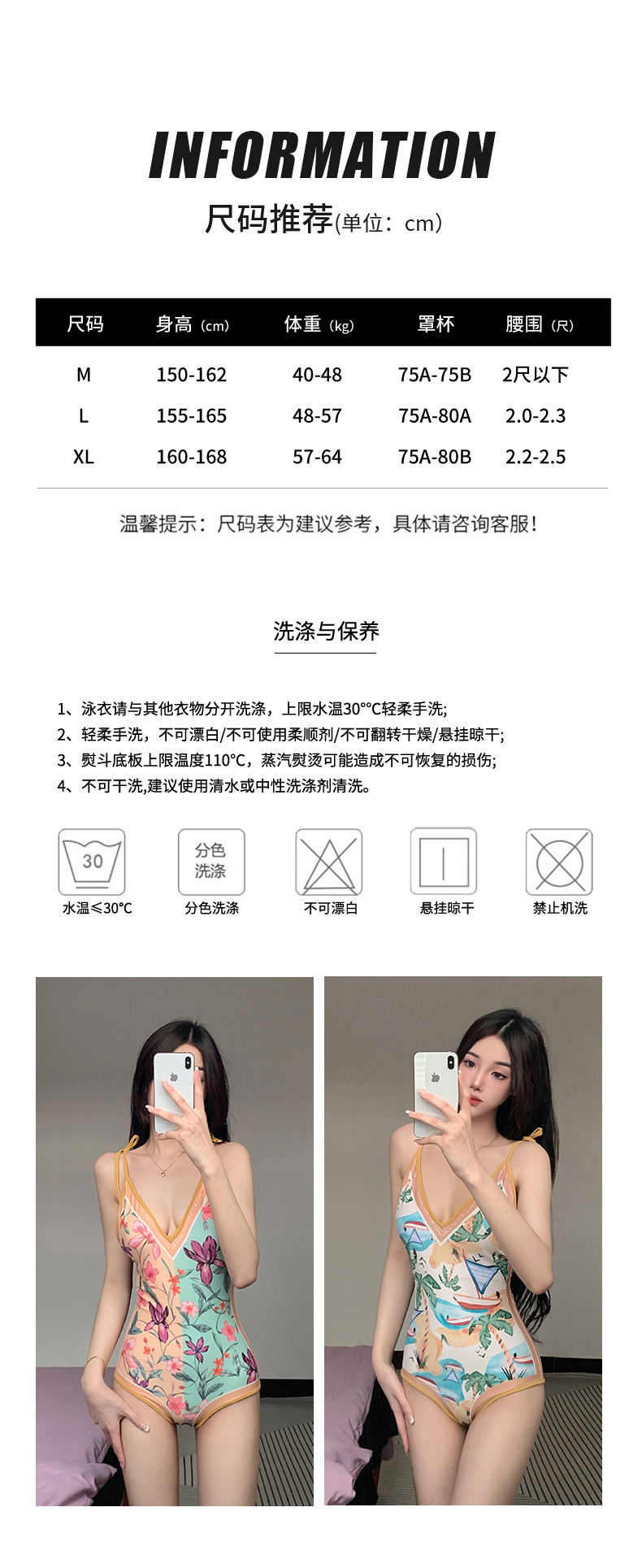 INFORMATION

尺码推荐(单位：cm)

| 尺码 | 身高（cm） | 体重（kg） | 罩杯 | 腰围（尺） |
|---|---|---|---|---|
| M | 150-162 | 40-48 | 75A-75B | 2尺以下 |
| L | 155-165 | 48-57 | 75A-80A | 2.0-2.3 |
| XL | 160-168 | 57-64 | 75A-80B | 2.2-2.5 |

温馨提示：尺码表为建议参考，具体请咨询客服！

洗涤与保养

1、泳衣请与其他衣物分开洗涤，上限水温30°°C轻柔手洗;
2、轻柔手洗，不可漂白/不可使用柔顺剂/不可翻转干燥/悬挂晾干;
3、熨斗底板上限温度110°C，蒸汽熨烫可能造成不可恢复的损伤;
4、不可干洗,建议使用清水或中性洗涤剂清洗。

30
水温≤30°C

分色洗涤
分色洗涤

不可漂白

悬挂晾干

禁止机洗