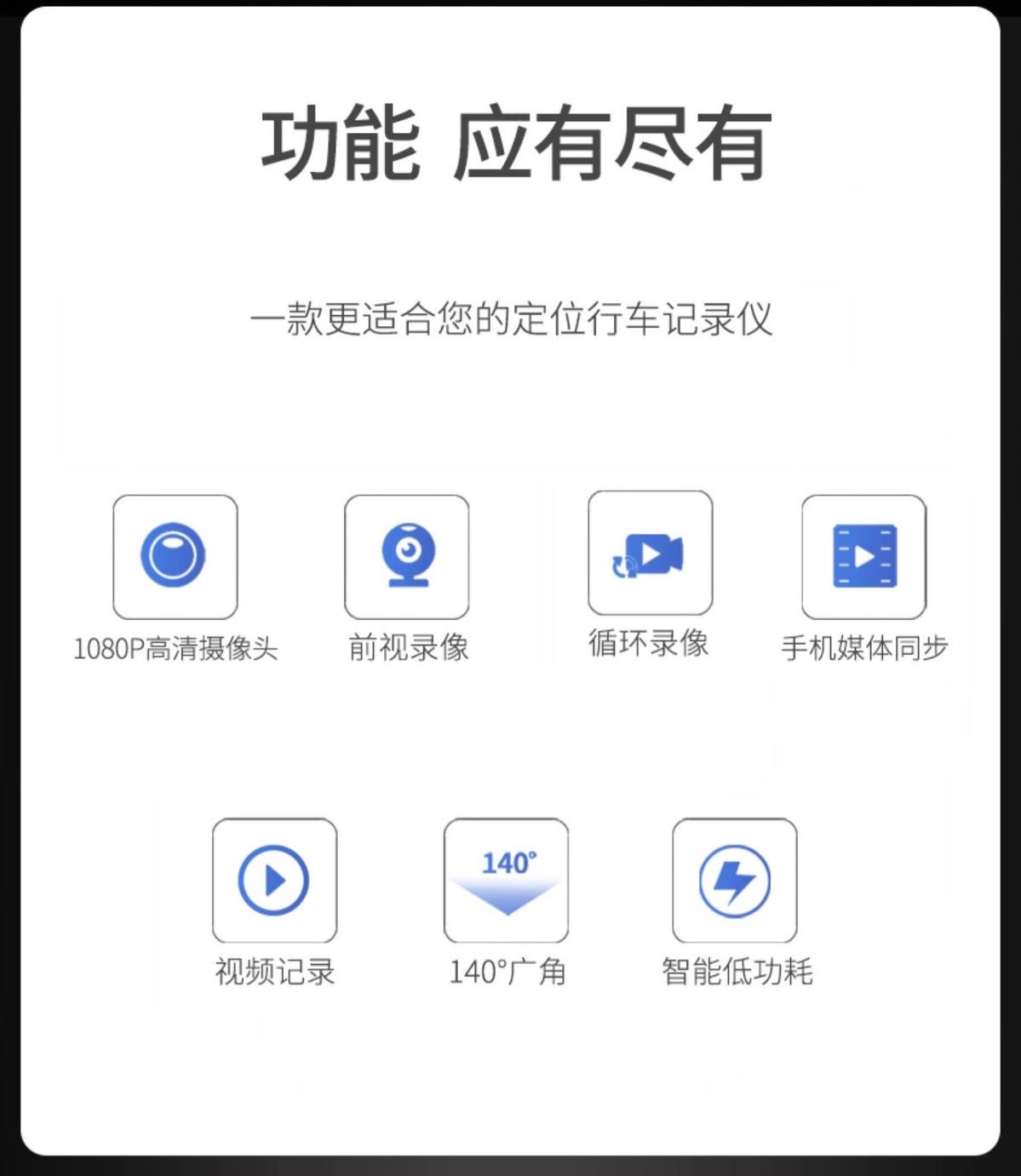 功能 应有尽有

一款更适合您的定位行车记录仪

1080P高清摄像头

前视录像

循环录像

手机媒体同步

视频记录

140°

140°广角

智能低功耗