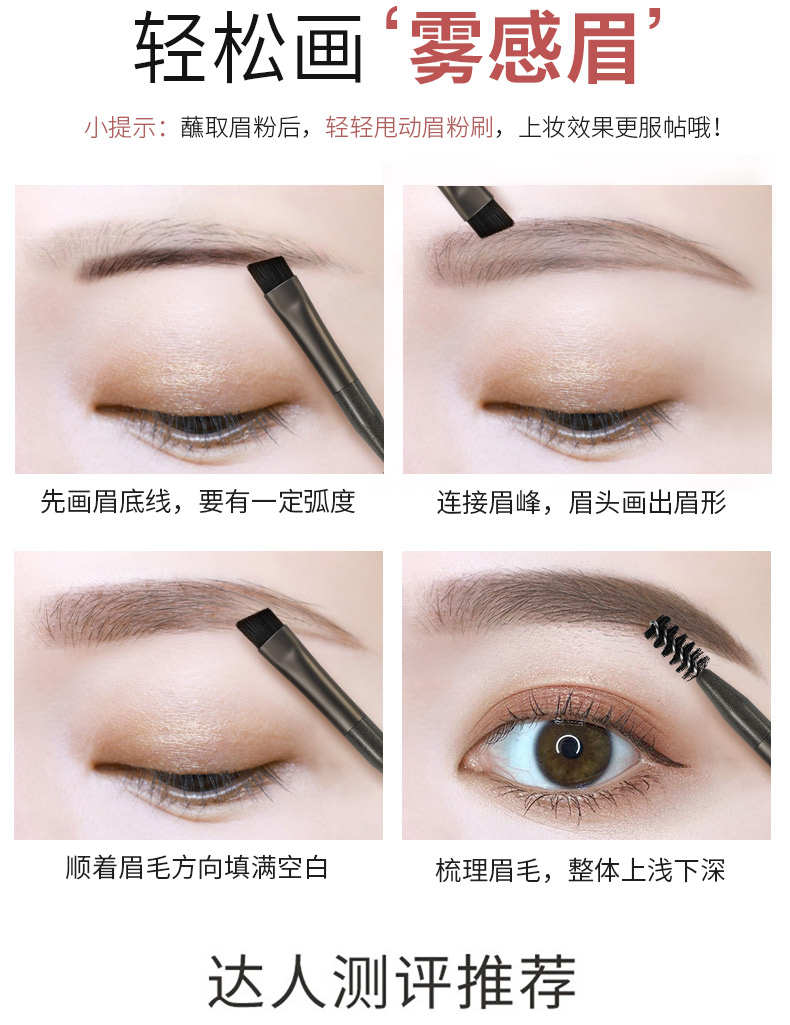 轻松画‘雾感眉’

小提示：蘸取眉粉后，轻轻甩动眉粉刷，上妆效果更服帖哦！

先画眉底线，要有一定弧度

连接眉峰，眉头画出眉形

顺着眉毛方向填满空白

梳理眉毛，整体上浅下深

达人测评推荐