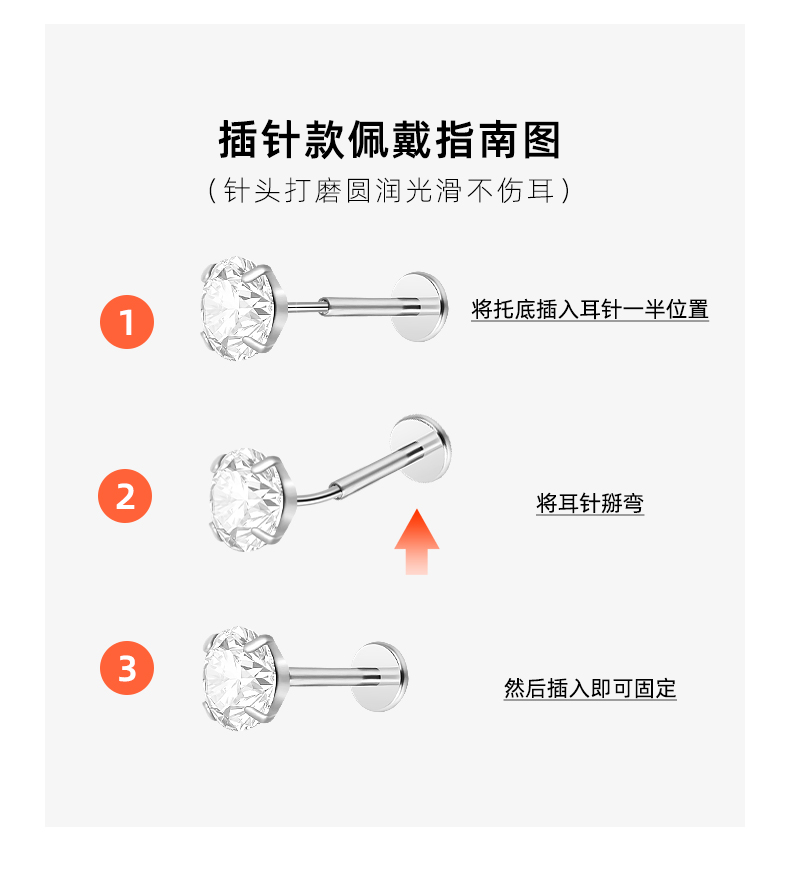 插针款佩戴指南图

（针头打磨圆润光滑不伤耳）

1

将托底插入耳针一半位置

2

将耳针掰弯

3

然后插入即可固定