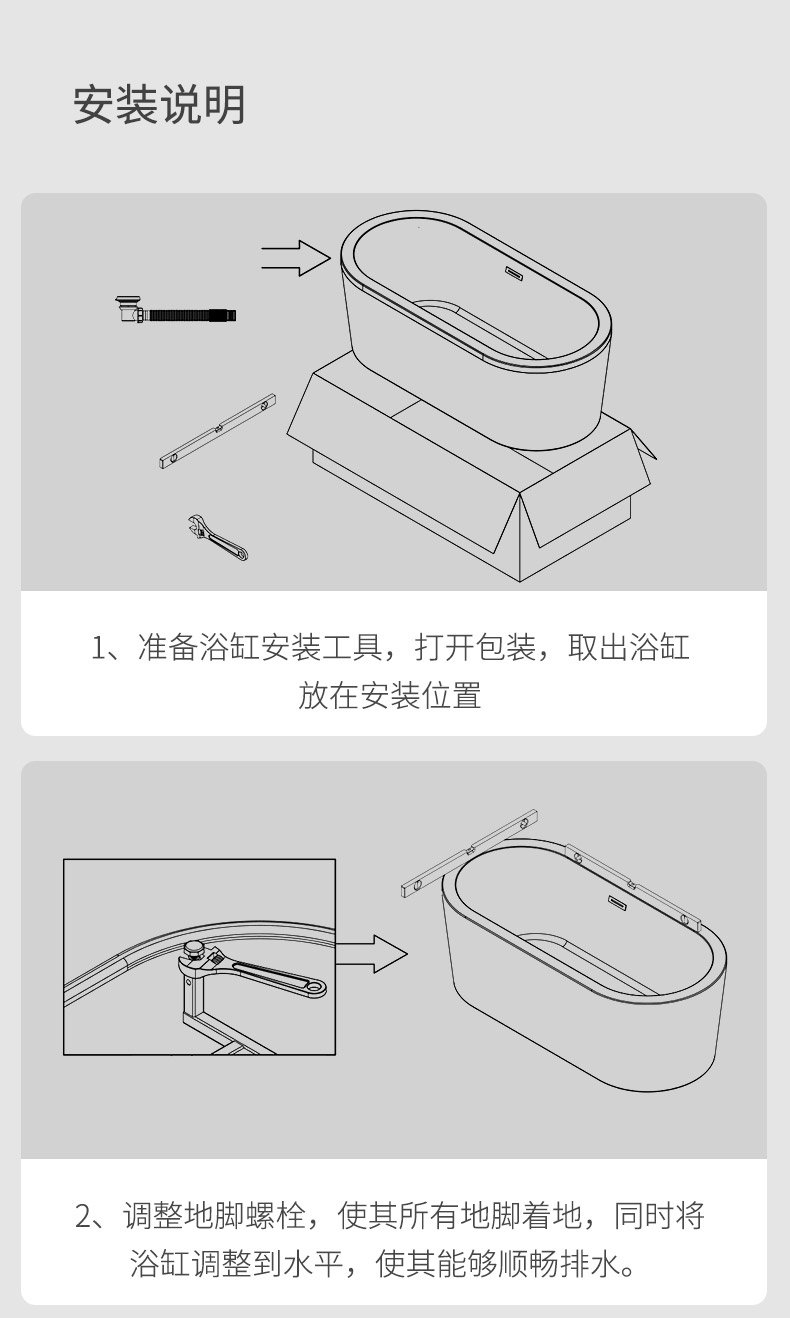 安装说明

1、准备浴缸安装工具，打开包装，取出浴缸放在安装位置

2、调整地脚螺栓，使其所有地脚着地，同时将浴缸调整到水平，使其能够顺畅排水。