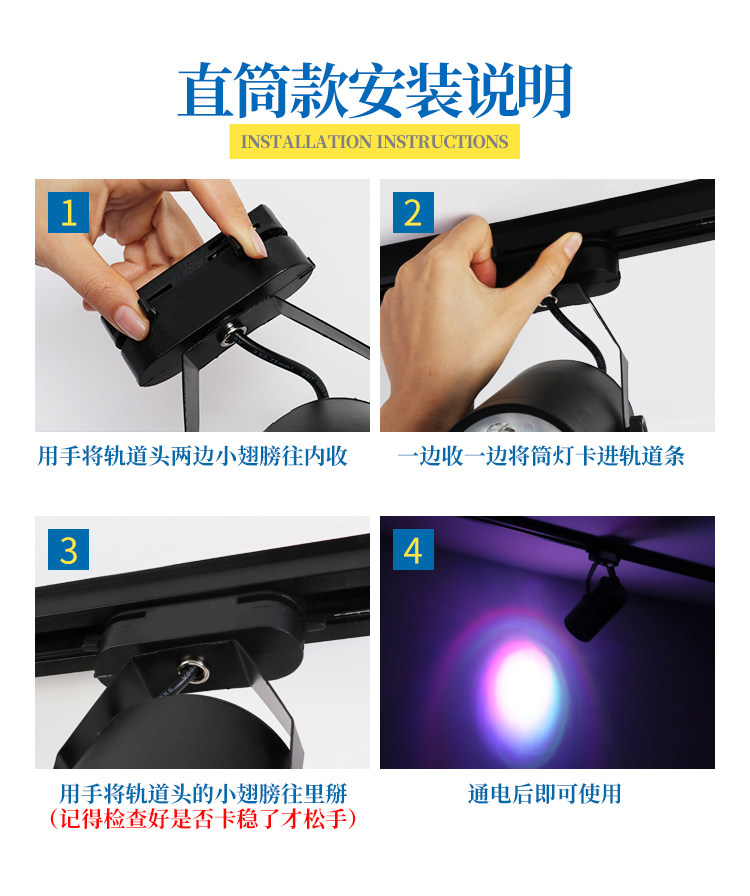 直筒款安装说明
INSTALLATION INSTRUCTIONS

1
用手将轨道头两边小翅膀往内收

2
一边收一边将筒灯卡进轨道条

3
用手将轨道头的小翅膀往里掰
（记得检查好是否卡稳了才松手）

4
通电后即可使用