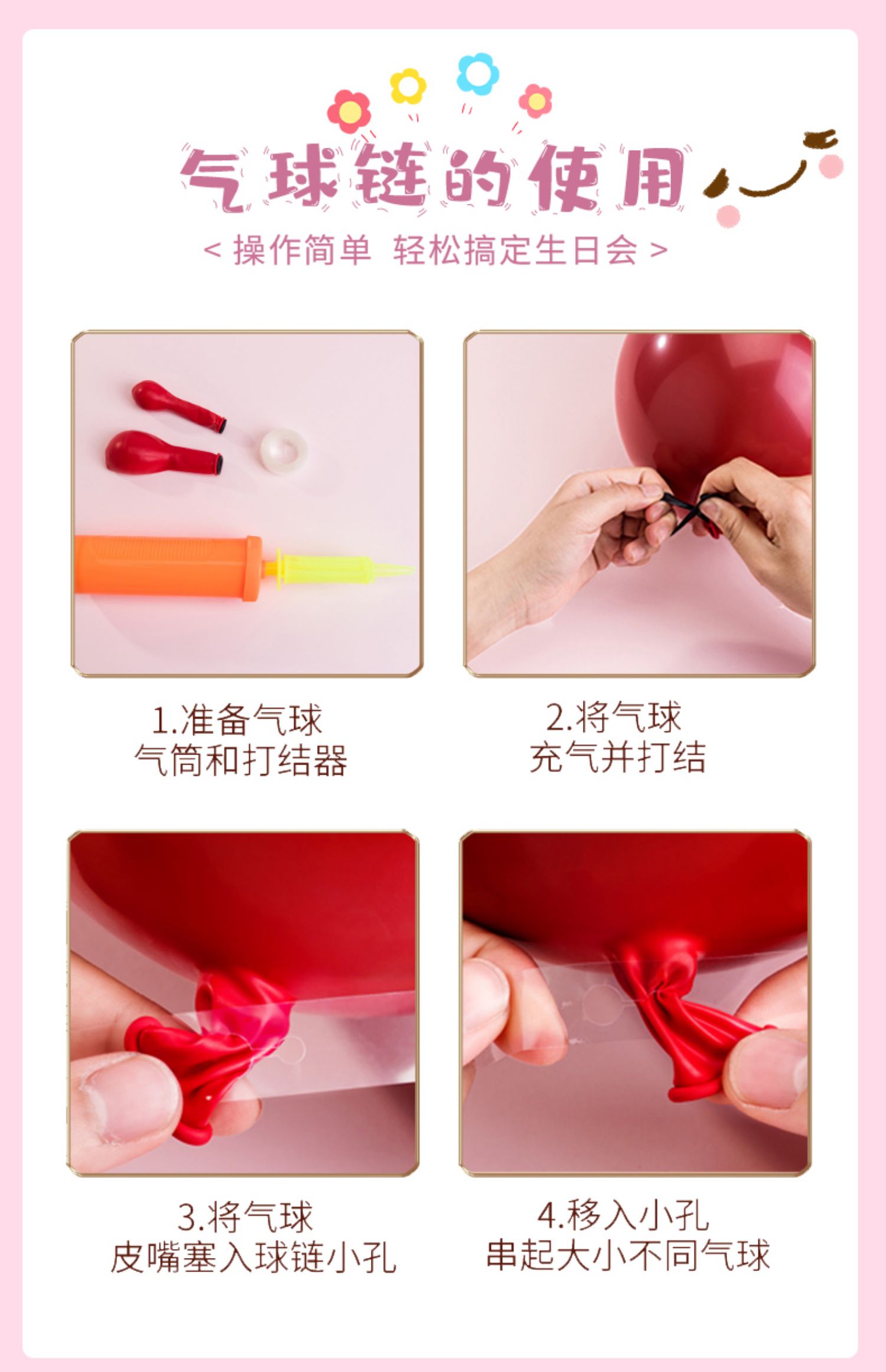 气球链的使用

< 操作简单 轻松搞定生日会 >

1.准备气球
气筒和打结器

2.将气球
充气并打结

3.将气球
皮嘴塞入球链小孔

4.移入小孔
串起大小不同气球