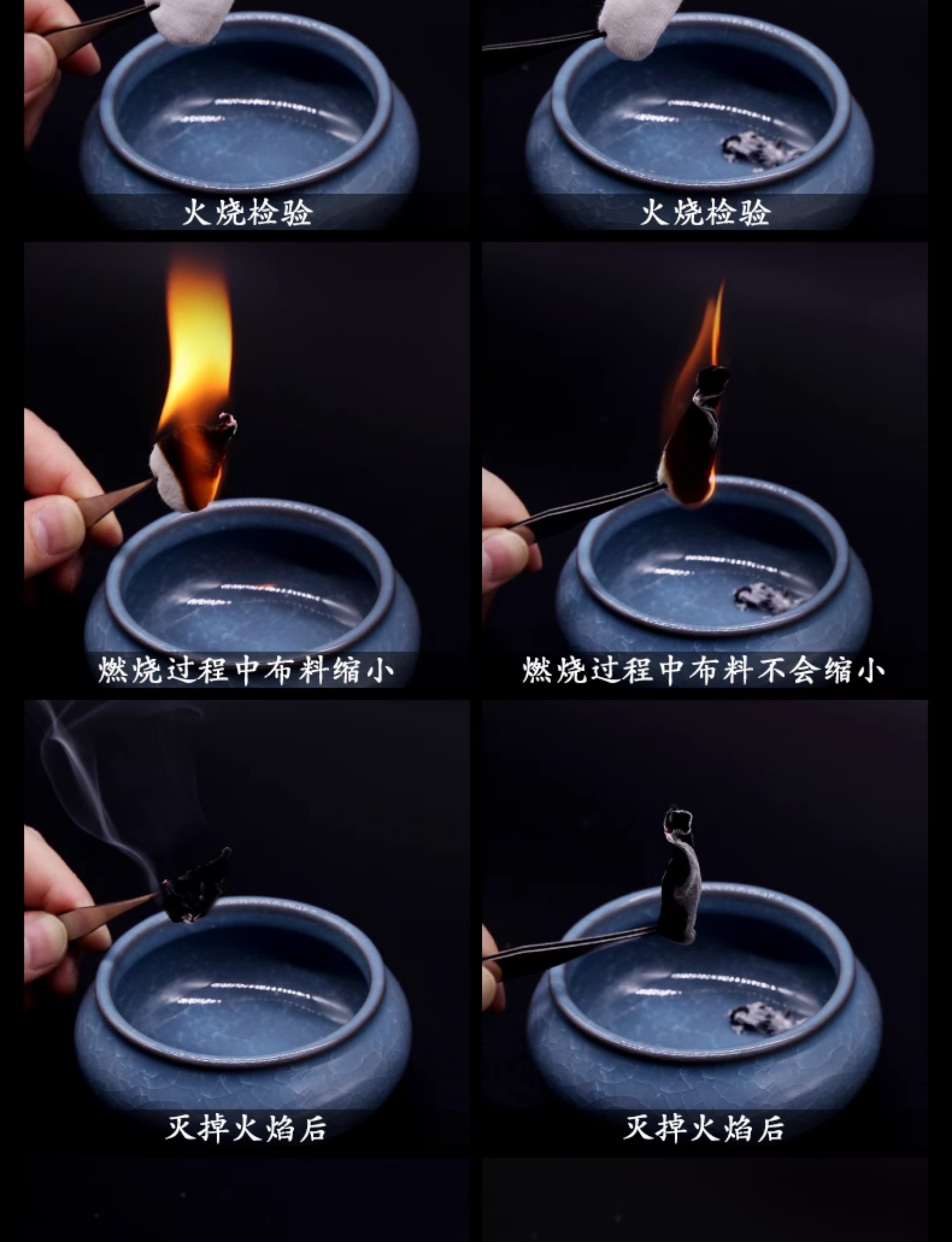 火烧检验

火烧检验

燃烧过程中布料缩小

燃烧过程中布料不会缩小

灭掉火焰后

灭掉火焰后