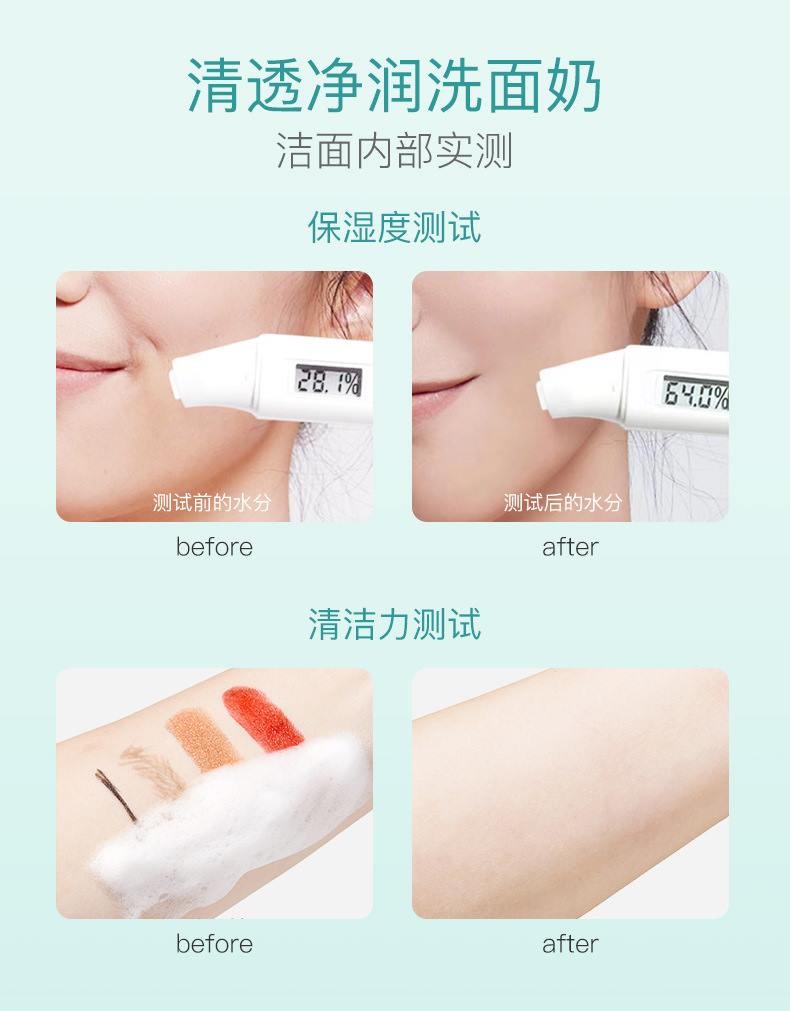 清透净润洗面奶
洁面内部实测

保湿度测试

28.1%

测试前的水分

before

64.0%

测试后的水分

after

清洁力测试

before

after