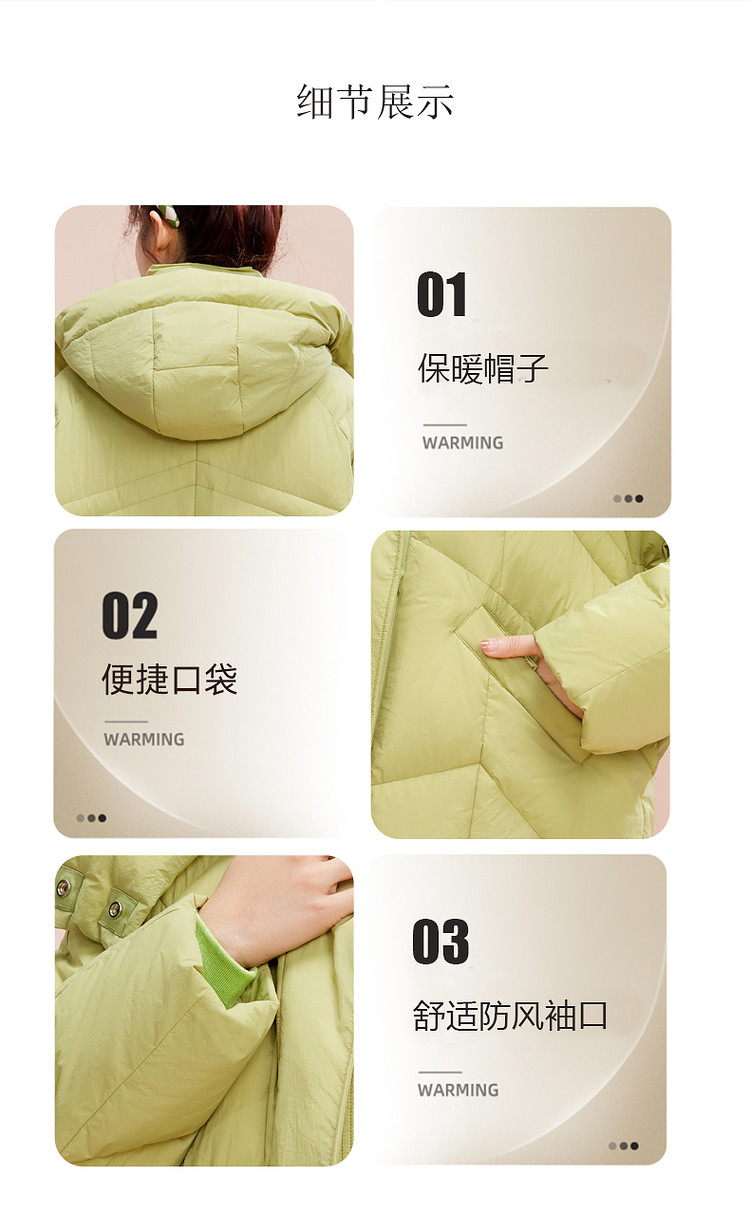 细节展示

01
保暖帽子
WARMING

02
便捷口袋
WARMING

03
舒适防风袖口
WARMING