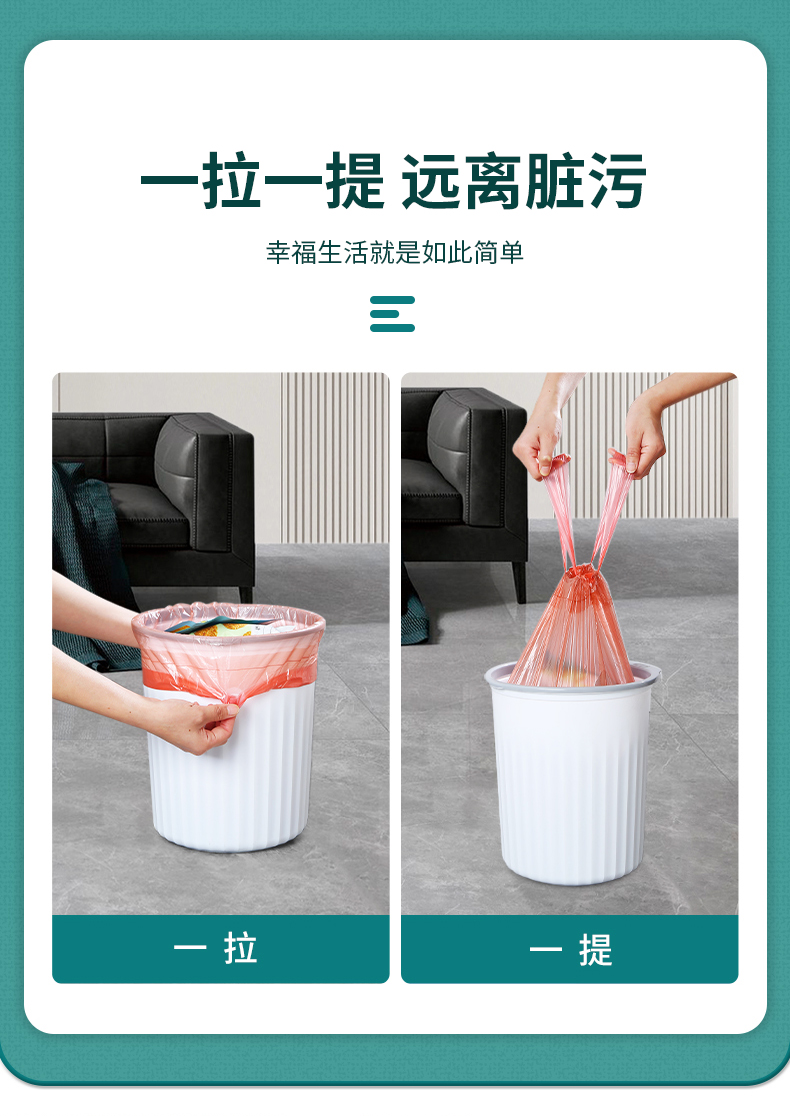 一拉一提 远离脏污

幸福生活就是如此简单

一 拉

一 提