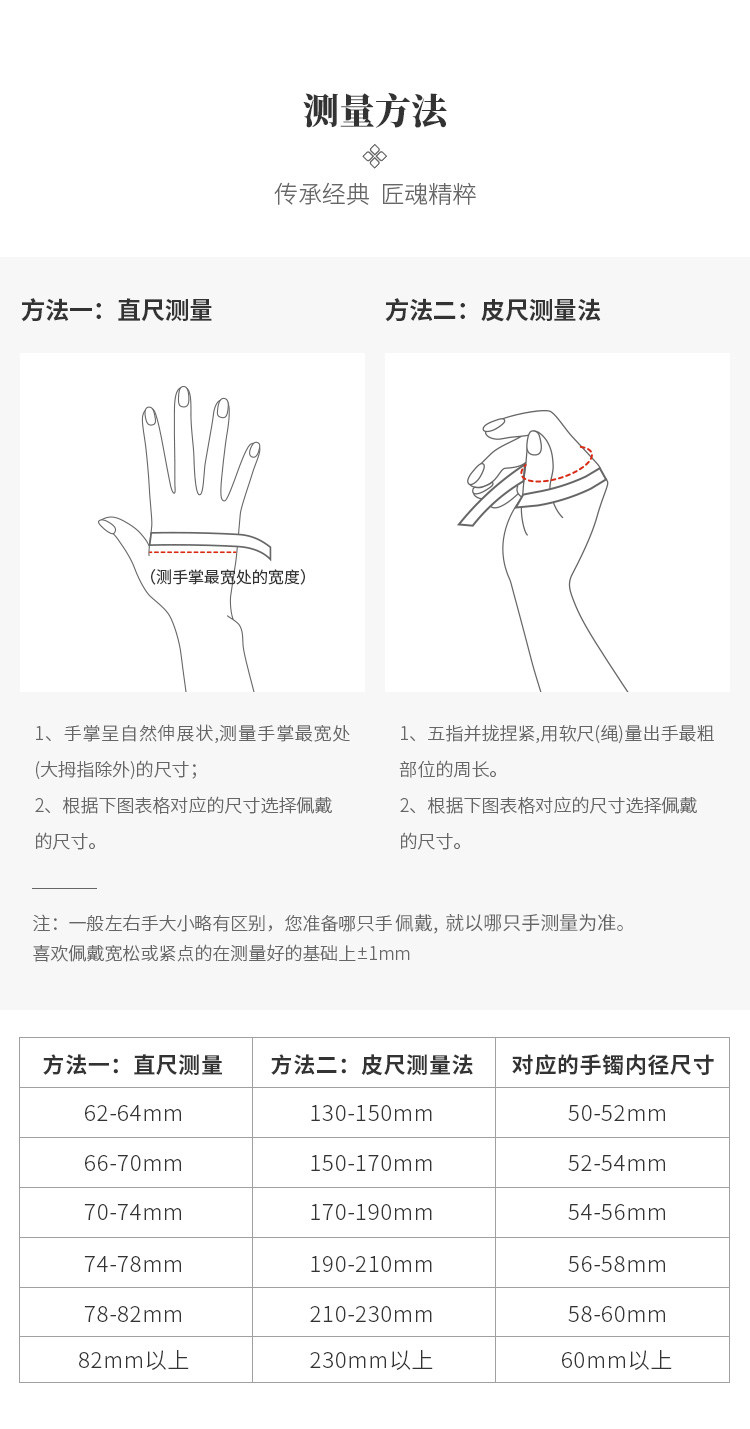 测量方法

传承经典 匠魂精粹

方法一：直尺测量

（测手掌最宽处的宽度）

1、手掌呈自然伸展状,测量手掌最宽处(大拇指除外)的尺寸；
2、根据下图表格对应的尺寸选择佩戴的尺寸。

方法二：皮尺测量法

1、五指并拢捏紧,用软尺(绳)量出手最粗部位的周长。
2、根据下图表格对应的尺寸选择佩戴的尺寸。

注：一般左右手大小略有区别，您准备哪只手佩戴，就以哪只手测量为准。
喜欢佩戴宽松或紧点的在测量好的基础上±1mm

| 方法一：直尺测量 | 方法二：皮尺测量法 | 对应的手镯内径尺寸 |
|---|---|---|
| 62-64mm | 130-150mm | 50-52mm |
| 66-70mm | 150-170mm | 52-54mm |
| 70-74mm | 170-190mm | 54-56mm |
| 74-78mm | 190-210mm | 56-58mm |
| 78-82mm | 210-230mm | 58-60mm |
| 82mm以上 | 230mm以上 | 60mm以上 |