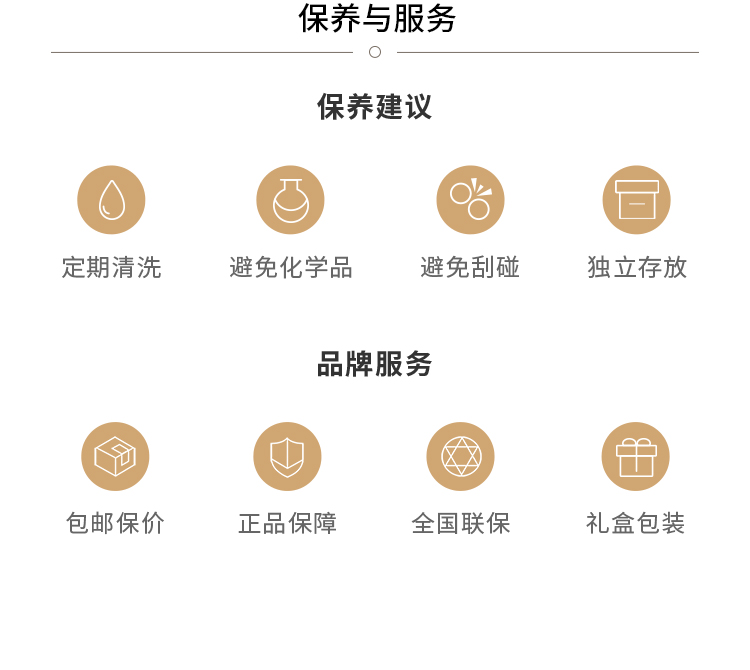 保养与服务

保养建议

定期清洗 避免化学品 避免刮碰 独立存放

品牌服务

包邮保价 正品保障 全国联保 礼盒包装