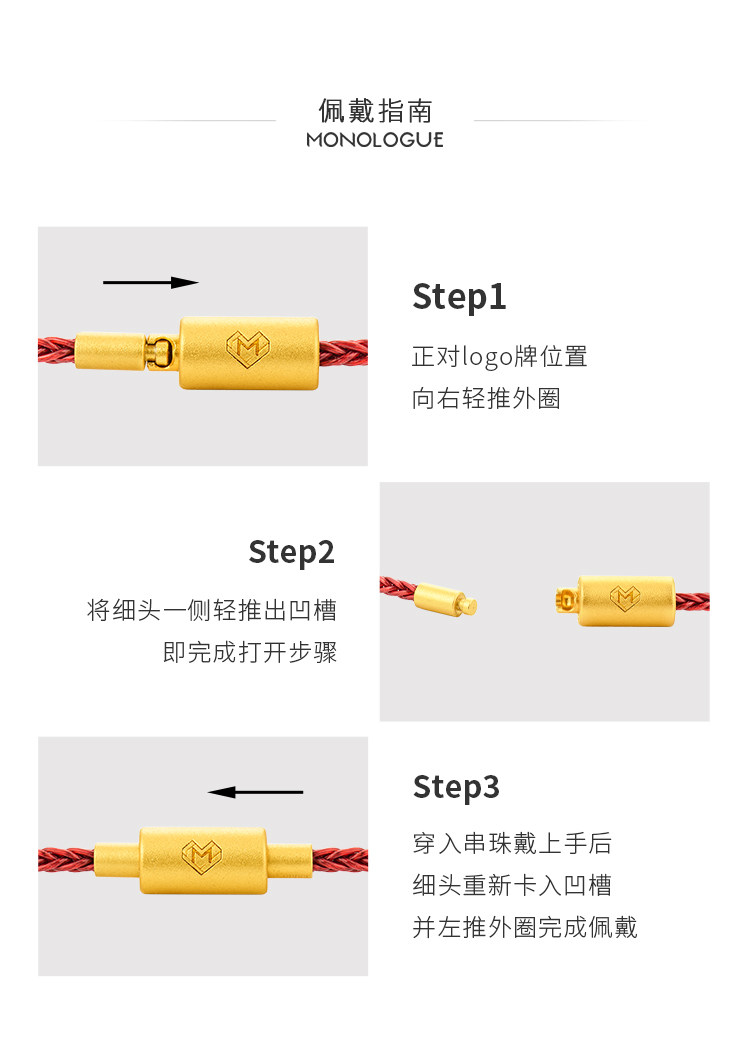 佩戴指南
MONOLOGUE

Step1
正对logo牌位置
向右轻推外圈

Step2
将细头一侧轻推出凹槽
即完成打开步骤

Step3
穿入串珠戴上手后
细头重新卡入凹槽
并左推外圈完成佩戴