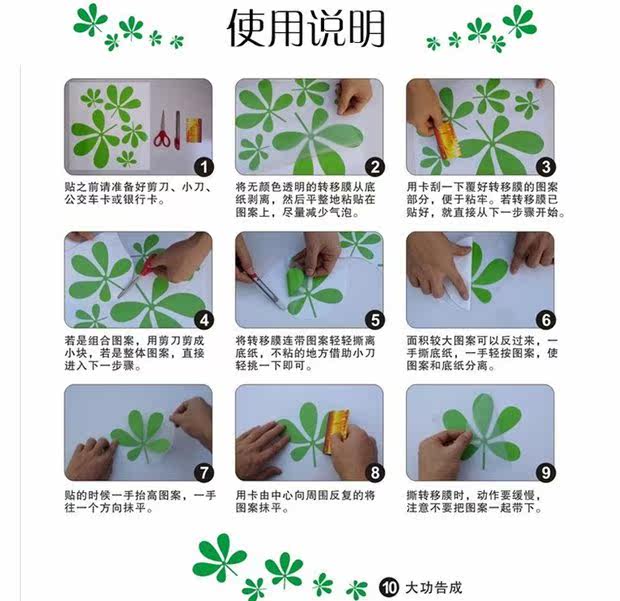 使用说明

1
贴之前请准备好剪刀、小刀、公交车卡或银行卡。

2
将无颜色透明的转移膜从底纸剥离，然后平整地粘贴在图案上，尽量减少气泡。

3
用卡刮一下覆好转移膜的图案部分，便于粘牢。若转移膜已贴好，就直接从下一步骤开始。

4
若是组合图案，用剪刀剪成小块，若是整体图案，直接进入下一步骤。

5
将转移膜连带图案轻轻撕离底纸，不粘的地方借助小刀轻挑一下即可。

6
面积较大图案可以反过来，一手撕底纸，一手轻按图案，使图案和底纸分离。

7
贴的时候一手抬高图案，一手往一个方向抹平。

8
用卡由中心向周围反复的将图案抹平。

9
撕转移膜时，动作要缓慢，注意不要把图案一起带下。

10 大功告成