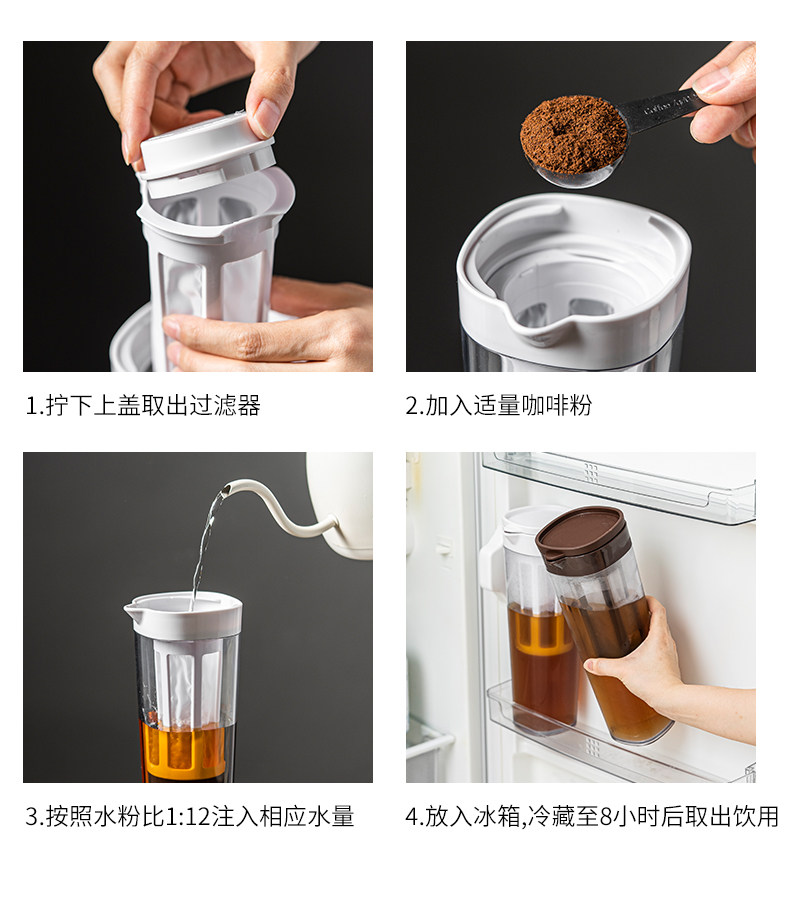 1.拧下上盖取出过滤器

2.加入适量咖啡粉

3.按照水粉比1:12注入相应水量

4.放入冰箱,冷藏至8小时后取出饮用