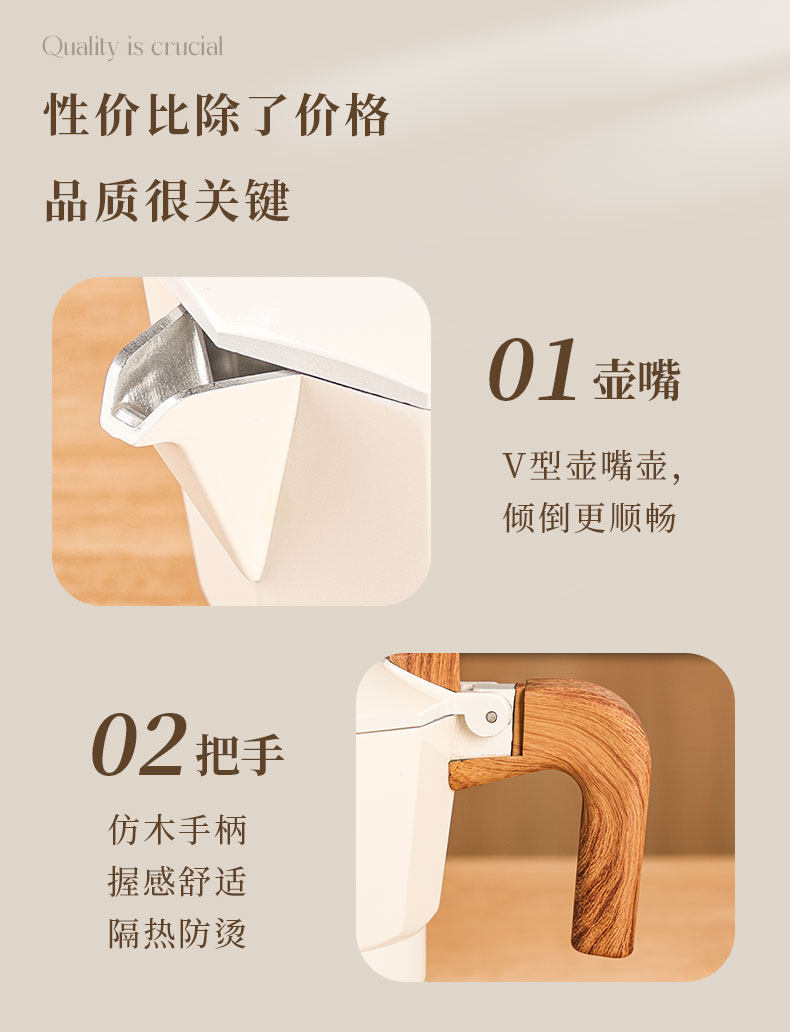 Quality is crucial

性价比除了价格

品质很关键

01 壶嘴

V型壶嘴壶，
倾倒更顺畅

02 把手

仿木手柄
握感舒适
隔热防烫