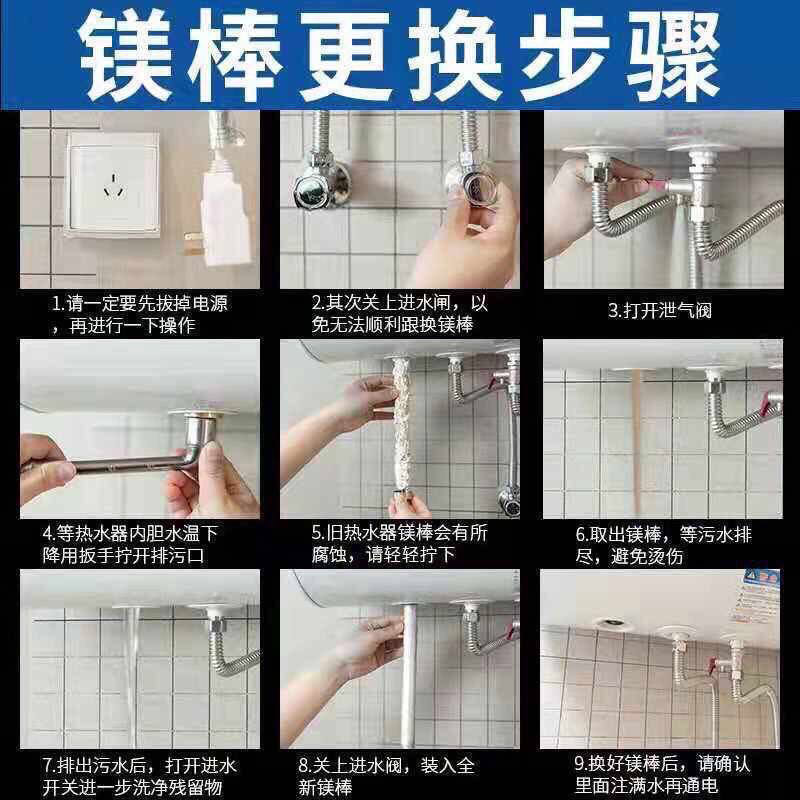 镁棒更换步骤

1.请一定要先拔掉电源，再进行一下操作

2.其次关上进水闸，以免无法顺利跟换镁棒

3.打开泄气阀

4.等热水器内胆水温下降用扳手拧开排污口

5.旧热水器镁棒会有所腐蚀，请轻轻拧下

6.取出镁棒，等污水排尽，避免烫伤

7.排出污水后，打开进水开关进一步洗净残留物

8.关上进水阀，装入全新镁棒

9.换好镁棒后，请确认里面注满水再通电