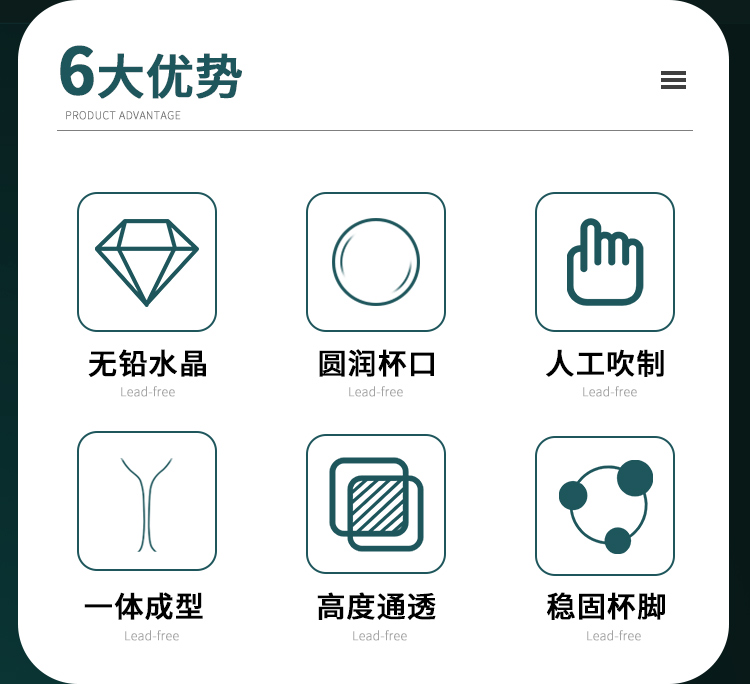 6大优势
PRODUCT ADVANTAGE

无铅水晶
Lead-free

圆润杯口
Lead-free

人工吹制
Lead-free

一体成型
Lead-free

高度通透
Lead-free

稳固杯脚
Lead-free