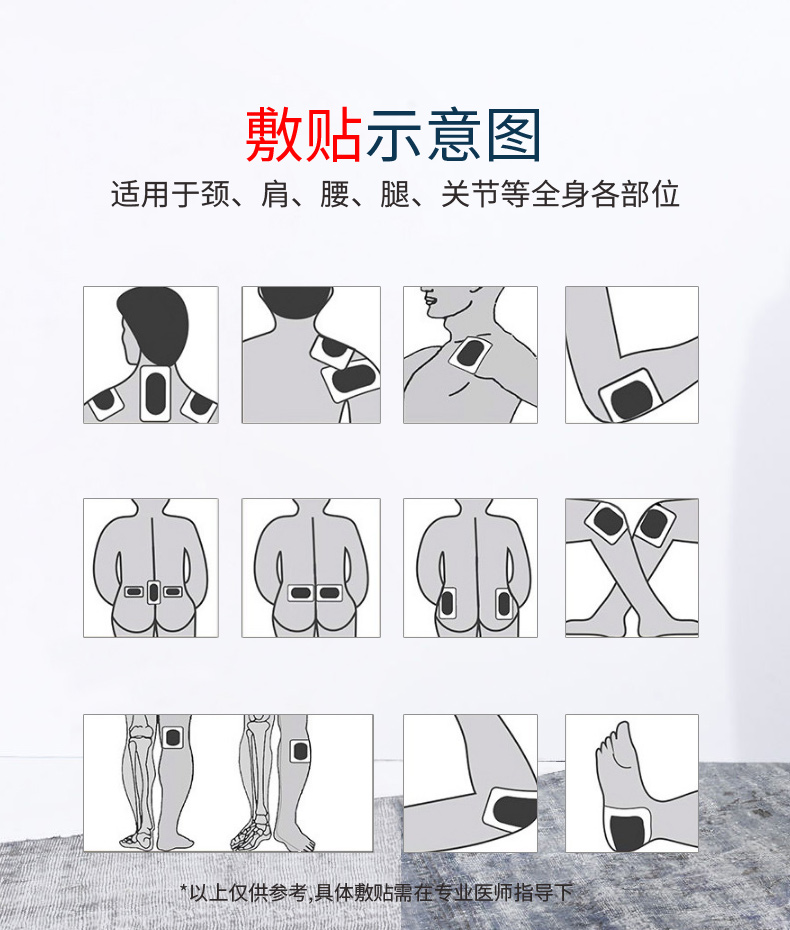 敷贴示意图
适用于颈、肩、腰、腿、关节等全身各部位

*以上仅供参考,具体敷贴需在专业医师指导下