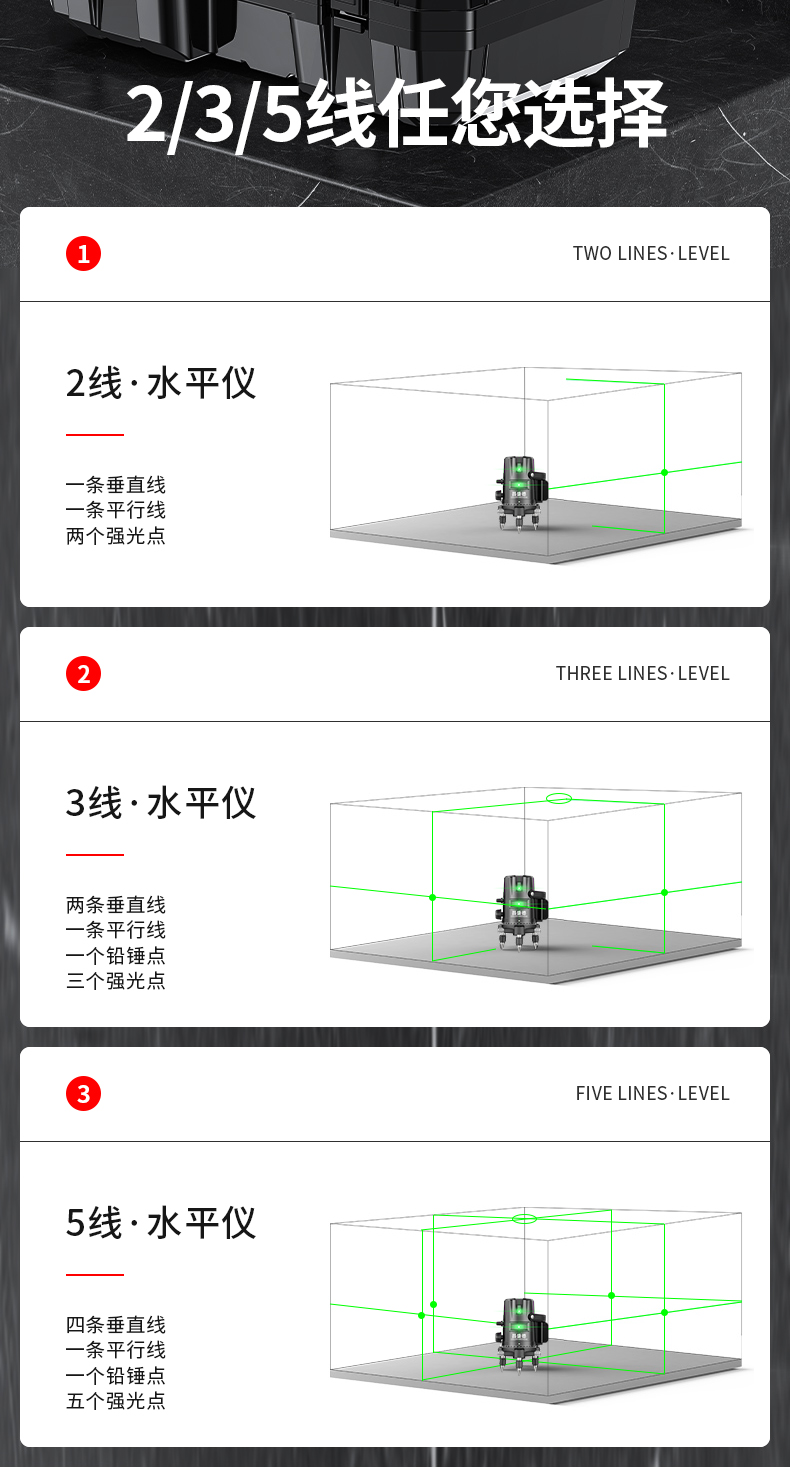 2/3/5线任您选择

1

TWO LINES·LEVEL

2线·水平仪

一条垂直线
一条平行线
两个强光点

2

THREE LINES·LEVEL

3线·水平仪

两条垂直线
一条平行线
一个铅锤点
三个强光点

3

FIVE LINES·LEVEL

5线·水平仪

四条垂直线
一条平行线
一个铅锤点
五个强光点