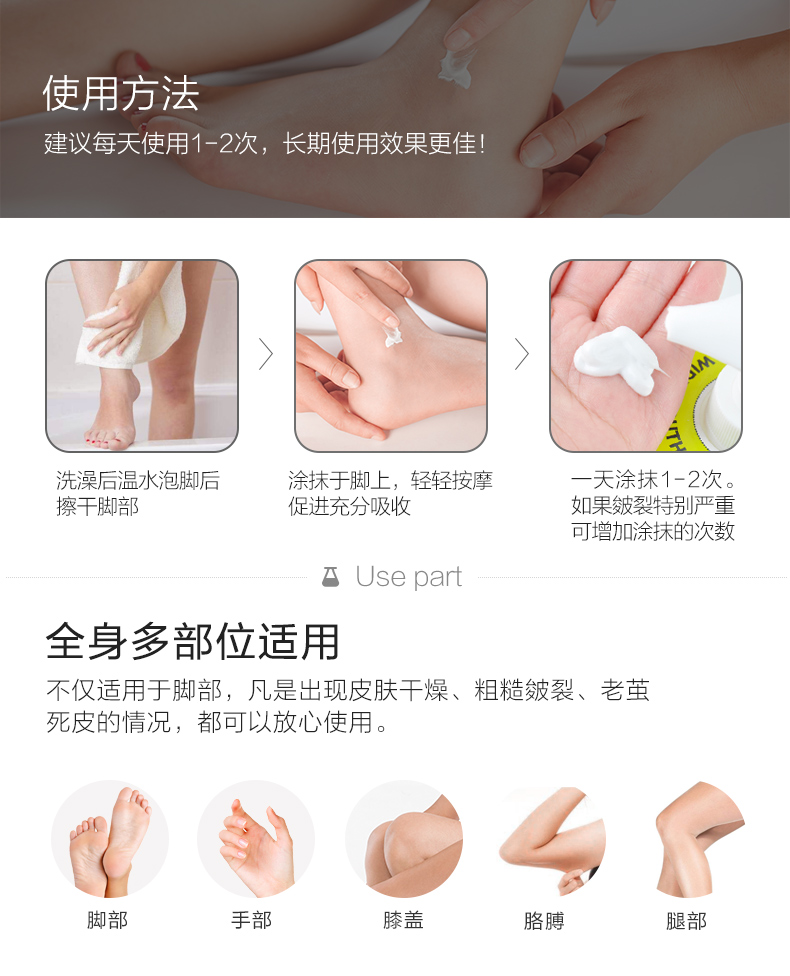 使用方法
建议每天使用1-2次，长期使用效果更佳！

洗澡后温水泡脚后擦干脚部

涂抹于脚上，轻轻按摩促进充分吸收

一天涂抹1-2次。如果皴裂特别严重可增加涂抹的次数

Use part

全身多部位适用
不仅适用于脚部，凡是出现皮肤干燥、粗糙皴裂、老茧死皮的情况，都可以放心使用。

脚部

手部

膝盖

胳膊

腿部