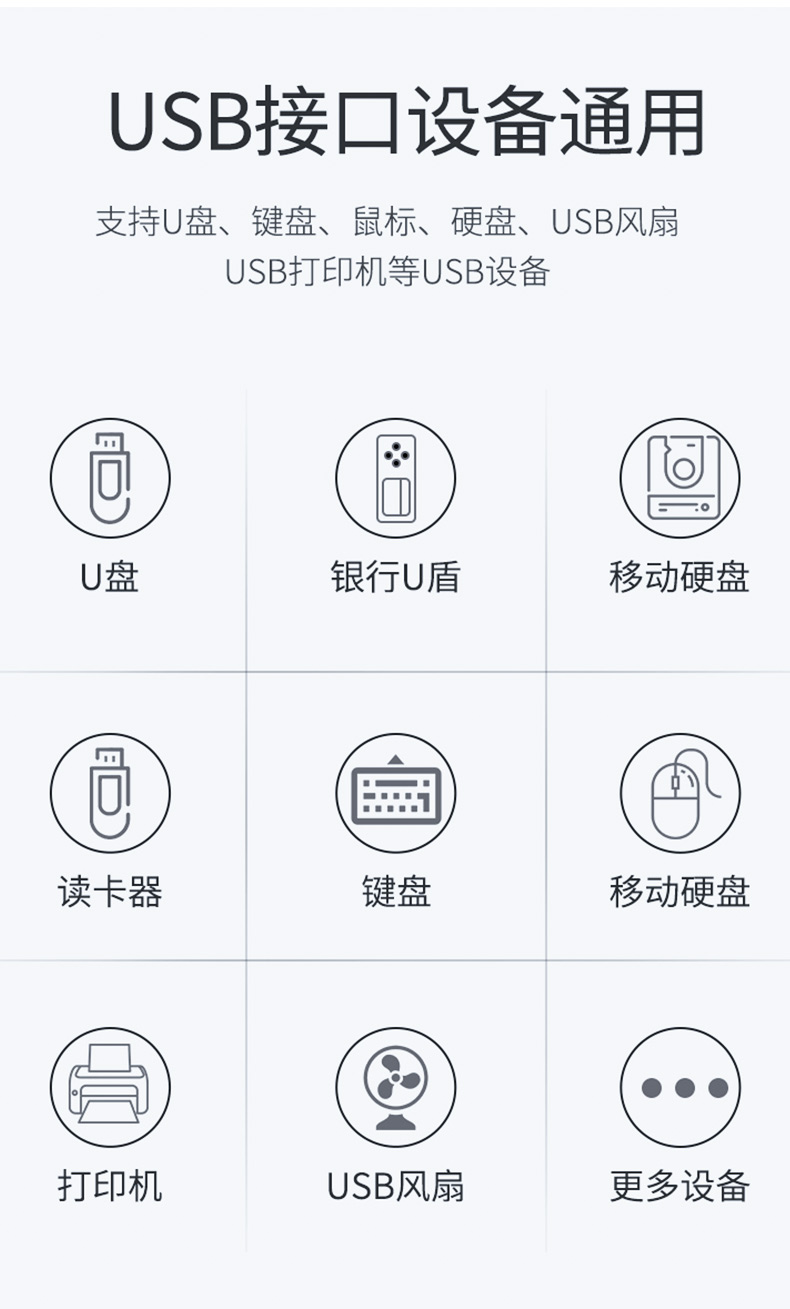 USB接口设备通用

支持U盘、键盘、鼠标、硬盘、USB风扇
USB打印机等USB设备

U盘

银行U盾

移动硬盘

读卡器

键盘

移动硬盘

打印机

USB风扇

更多设备