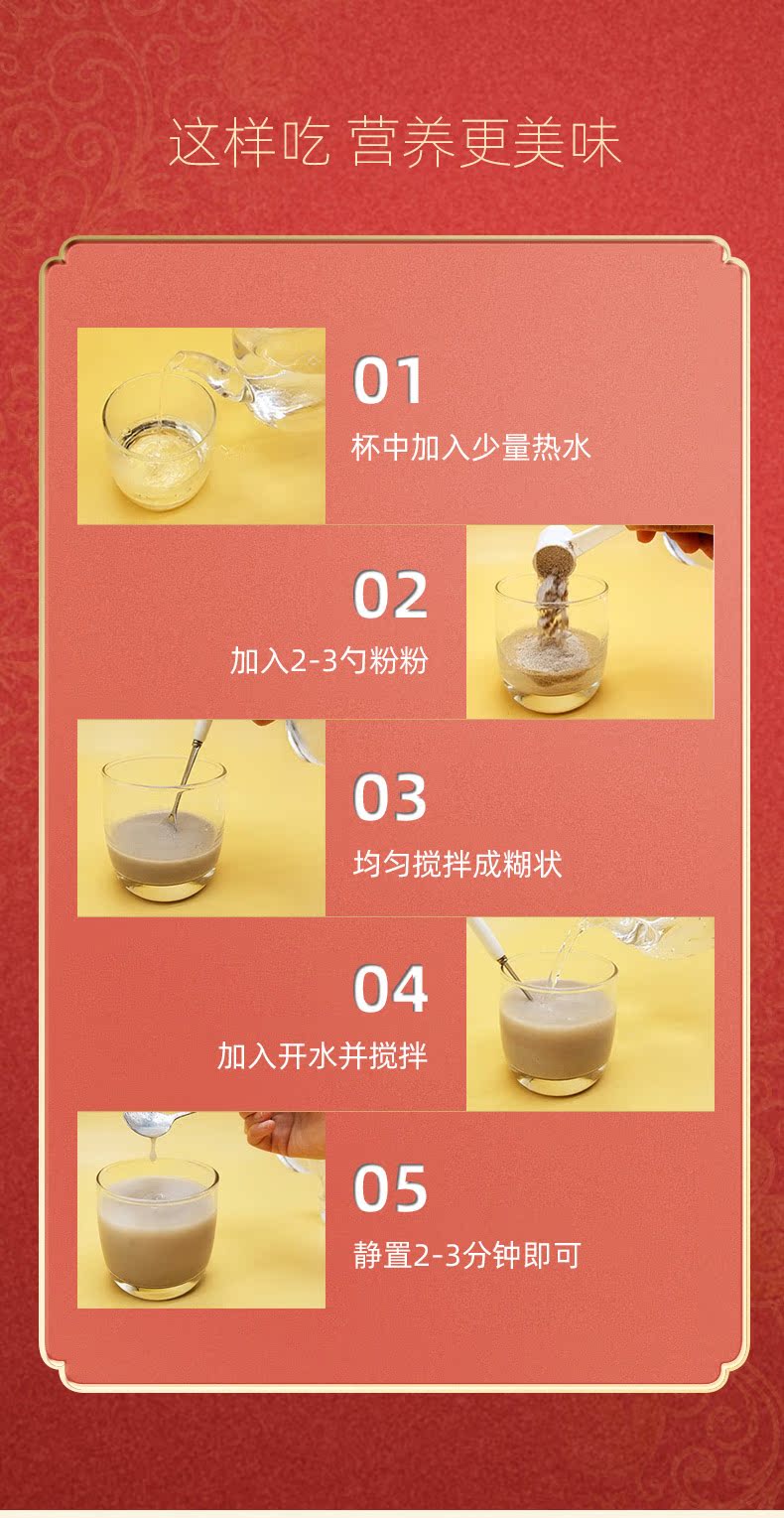 这样吃 营养更美味

01
杯中加入少量热水

02
加入2-3勺粉粉

03
均匀搅拌成糊状

04
加入开水并搅拌

05
静置2-3分钟即可