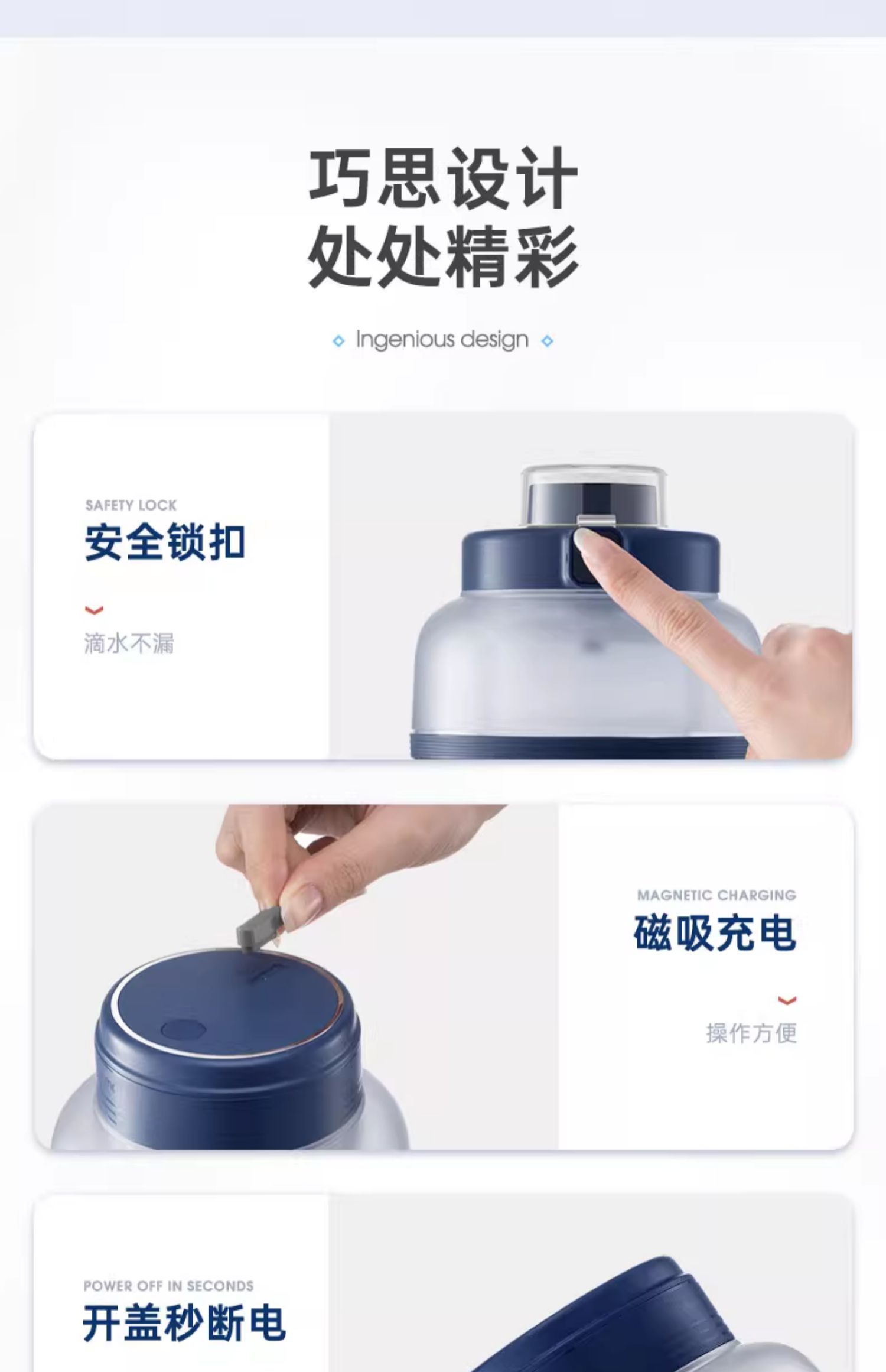 巧思设计
处处精彩

Ingenious design

SAFETY LOCK
安全锁扣

滴水不漏

MAGNETIC CHARGING
磁吸充电

操作方便

POWER OFF IN SECONDS
开盖秒断电