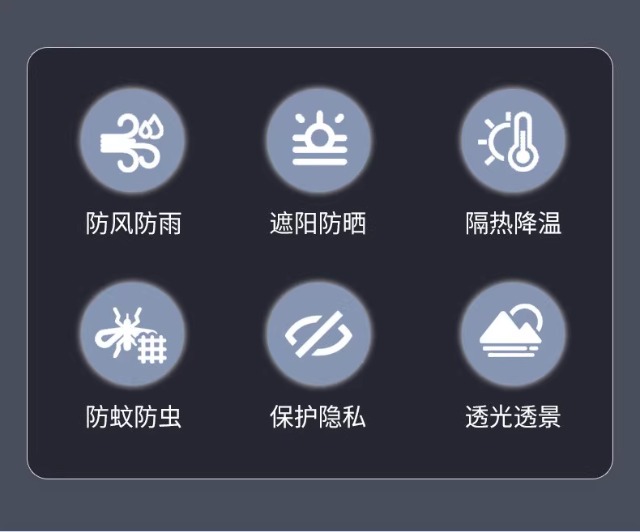 防风防雨

遮阳防晒

隔热降温

防蚊防虫

保护隐私

透光透景