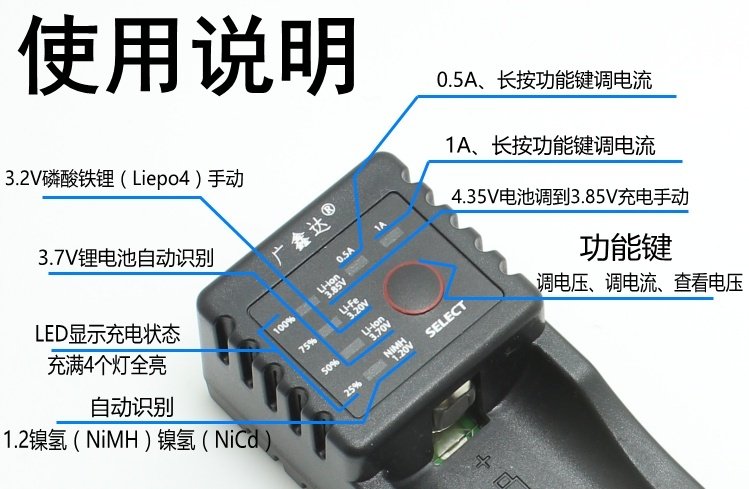 使用说明

0.5A、长按功能键调电流

1A、长按功能键调电流

3.2V磷酸铁锂（Liepo4）手动

4.35V电池调到3.85V充电手动

3.7V锂电池自动识别

功能键

调电压、调电流、查看电压

LED显示充电状态

充满4个灯全亮

自动识别

1.2镍氢（NiMH）镍氢（NiCd）

广鑫达®

0.5A

1A

Li-ion 3.85V

Li-Fe 3.20V

Li-ion 3.70V

NiMH 1.20V

100%

75%

50%

25%

SELECT