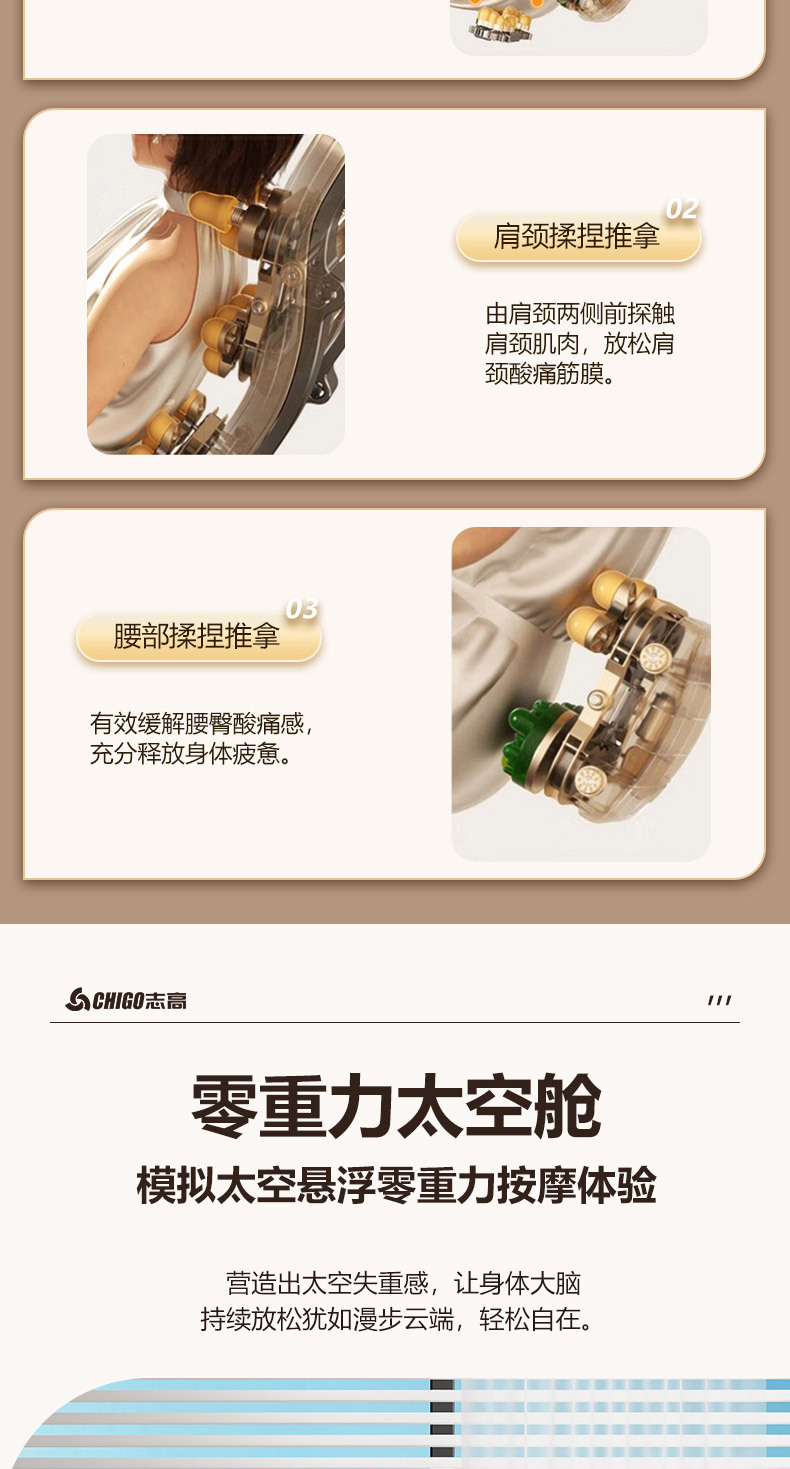 02
肩颈揉捏推拿

由肩颈两侧前探触肩颈肌肉，放松肩颈酸痛筋膜。

03
腰部揉捏推拿

有效缓解腰臀酸痛感，充分释放身体疲惫。

CHIGO志高

零重力太空舱

模拟太空悬浮零重力按摩体验

营造出太空失重感，让身体大脑持续放松犹如漫步云端，轻松自在。