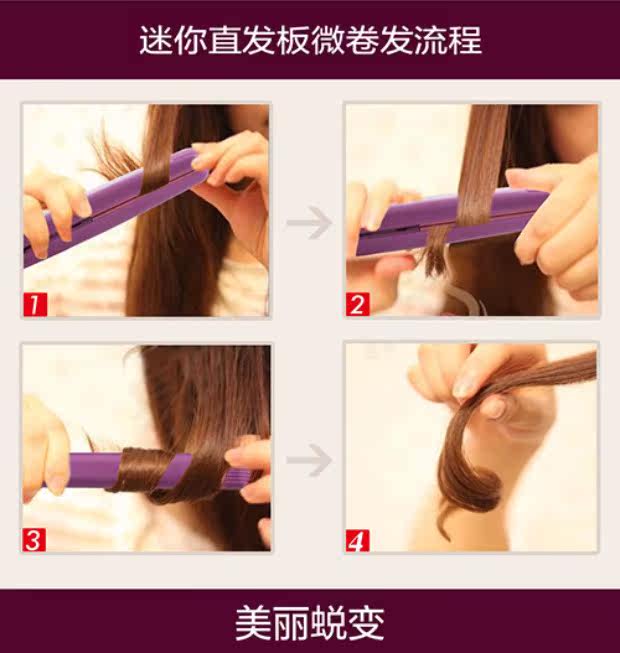 迷你直发板微卷发流程

1

2

3

4

美丽蜕变