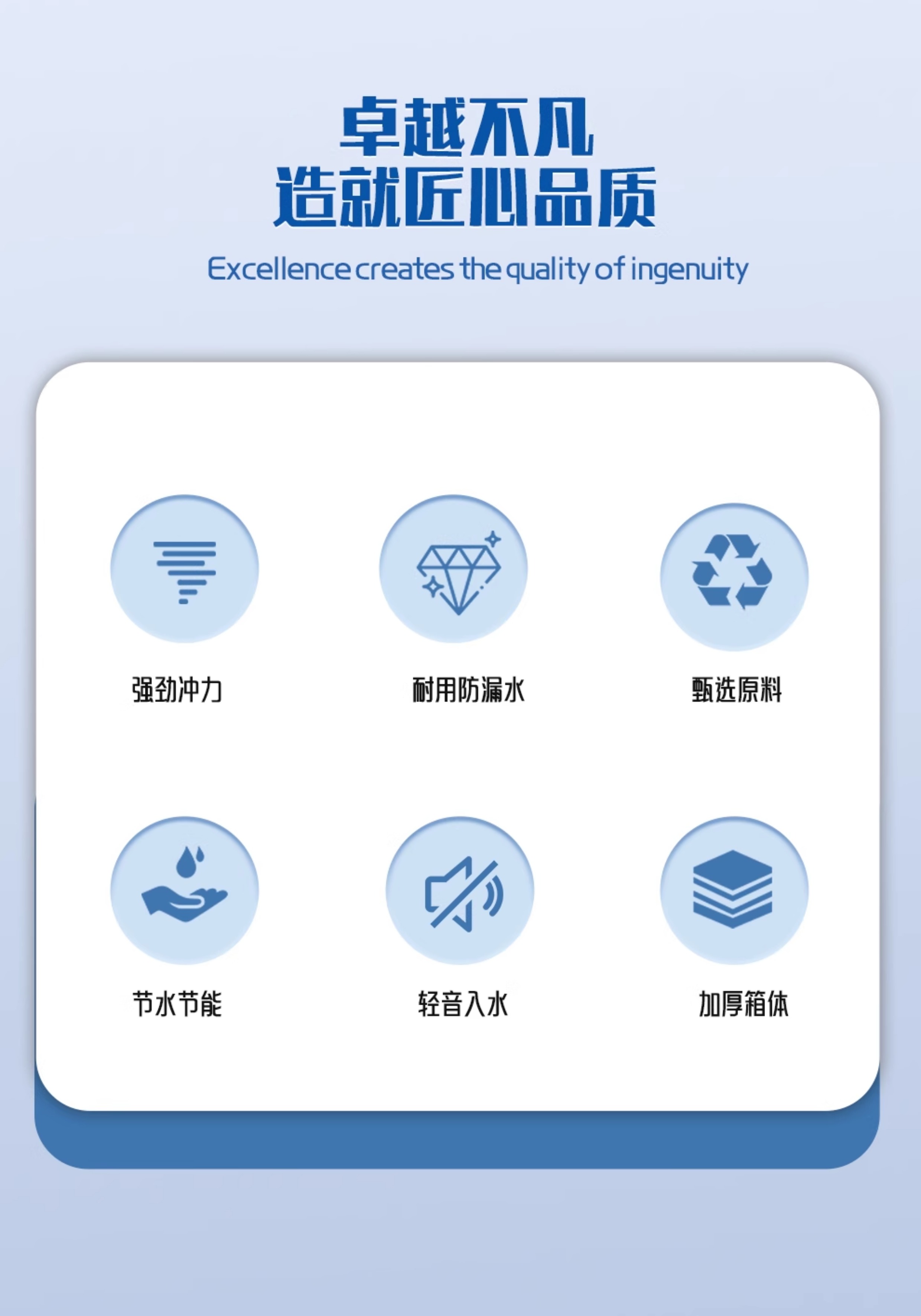 卓越不凡
造就匠心品质

Excellence creates the quality of ingenuity

强劲冲力

耐用防漏水

甄选原料

节水节能

轻音入水

加厚箱体