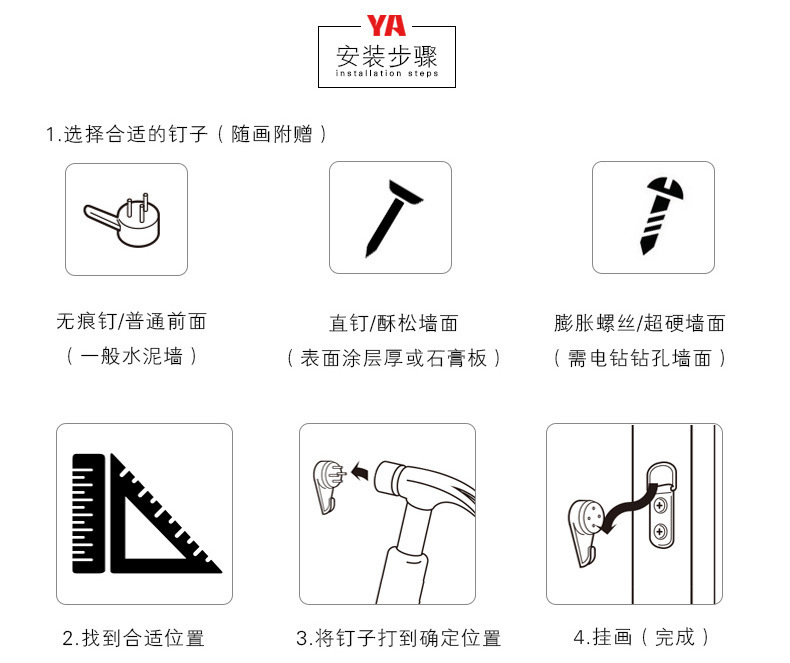 YA
安装步骤
installation steps

1.选择合适的钉子（随画附赠）

无痕钉/普通前面
（一般水泥墙）

直钉/酥松墙面
（表面涂层厚或石膏板）

膨胀螺丝/超硬墙面
（需电钻钻孔墙面）

2.找到合适位置

3.将钉子打到确定位置

4.挂画（完成）