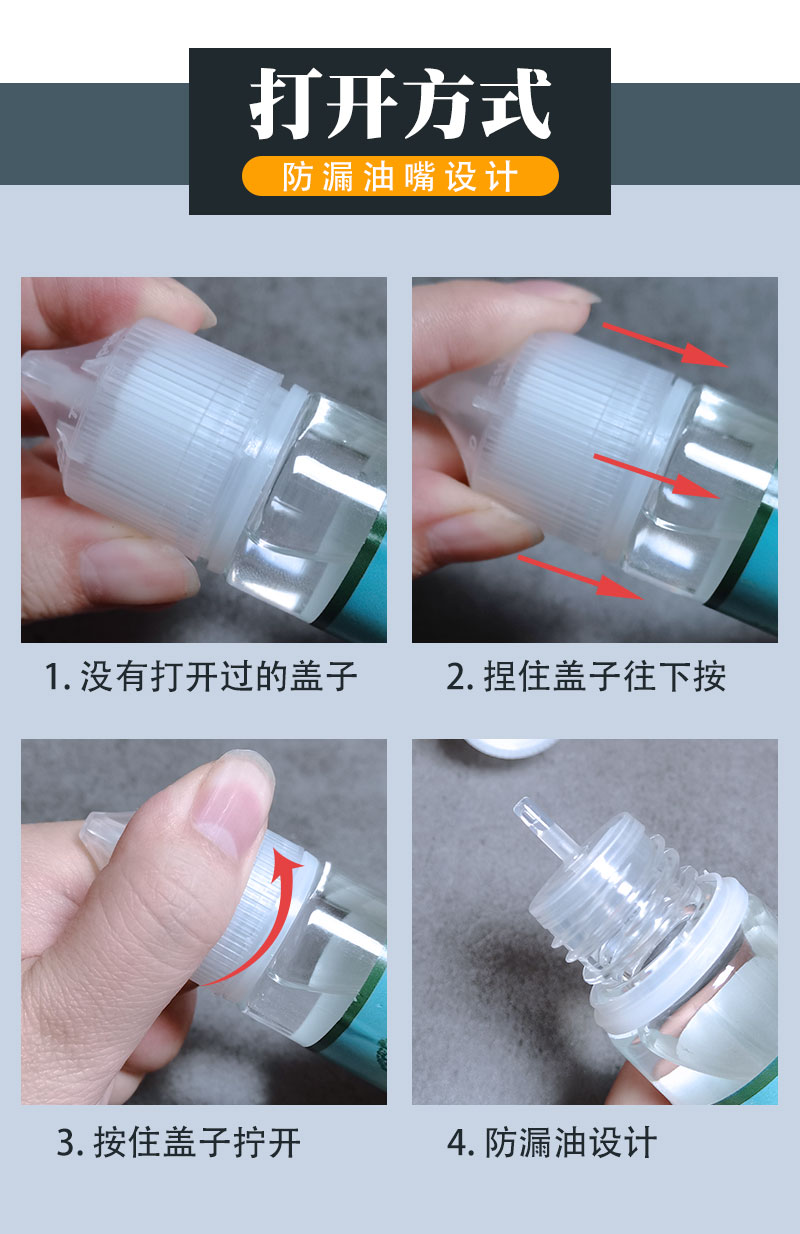 打开方式

防漏油嘴设计

1. 没有打开过的盖子

2. 捏住盖子往下按

3. 按住盖子拧开

4. 防漏油设计