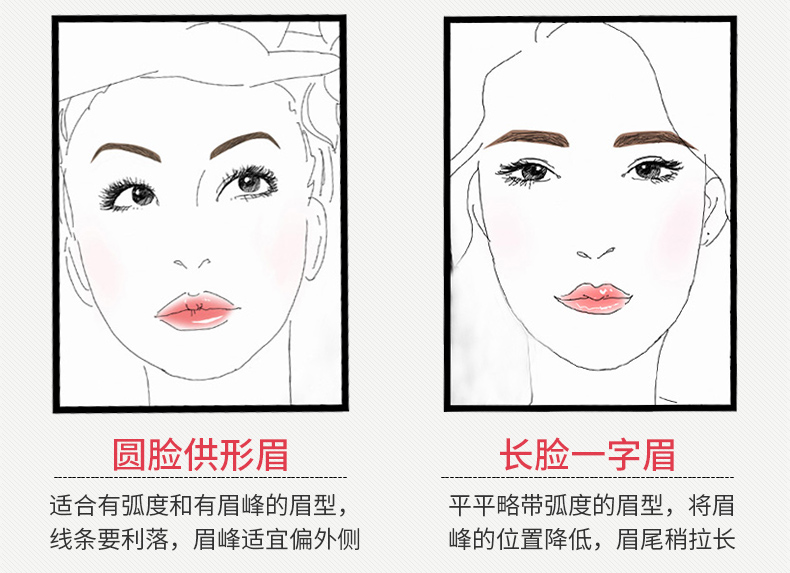 圆脸供形眉

适合有弧度和有眉峰的眉型，线条要利落，眉峰适宜偏外侧

长脸一字眉

平平略带弧度的眉型，将眉峰的位置降低，眉尾稍拉长