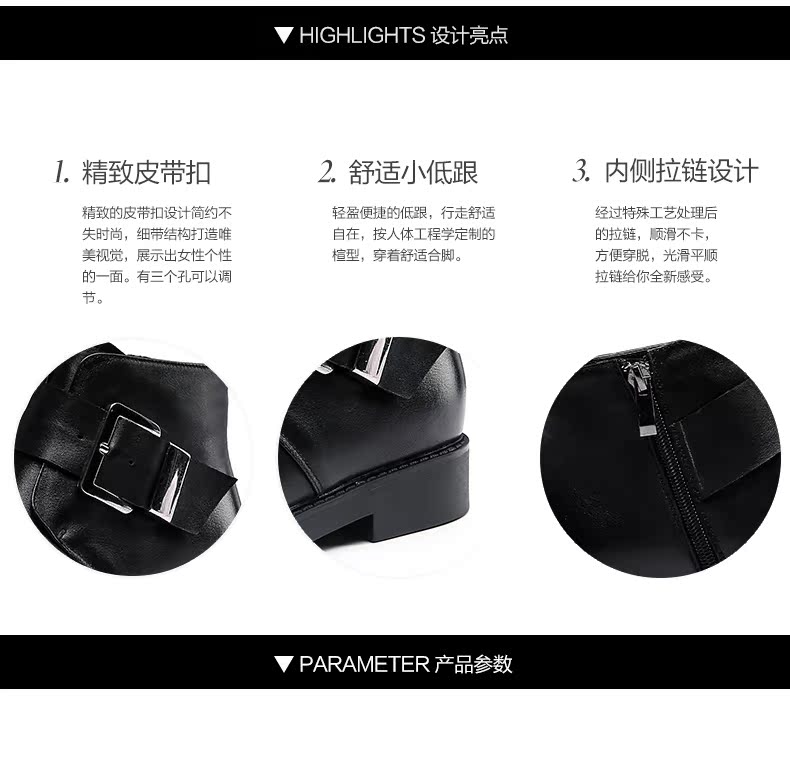 ▼ HIGHLIGHTS 设计亮点

1. 精致皮带扣

精致的皮带扣设计简约不失时尚，细带结构打造唯美视觉，展示出女性个性的一面。有三个孔可以调节。

2. 舒适小低跟

轻盈便捷的低跟，行走舒适自在，按人体工程学定制的楦型，穿着舒适合脚。

3. 内侧拉链设计

经过特殊工艺处理后的拉链，顺滑不卡，方便穿脱，光滑平顺拉链给你全新感受。

▼ PARAMETER 产品参数