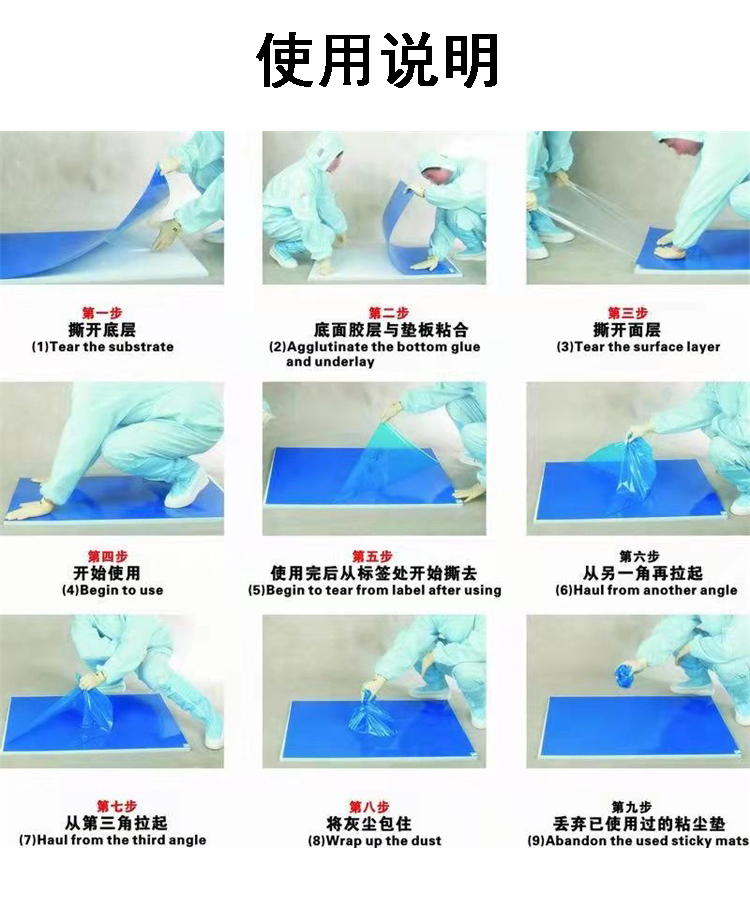 使用说明

第一步
撕开底层
(1)Tear the substrate

第二步
底面胶层与垫板粘合
(2)Agglutinate the bottom glue and underlay

第三步
撕开面层
(3)Tear the surface layer

第四步
开始使用
(4)Begin to use

第五步
使用完后从标签处开始撕去
(5)Begin to tear from label after using

第六步
从另一角再拉起
(6)Haul from another angle

第七步
从第三角拉起
(7)Haul from the third angle

第八步
将灰尘包住
(8)Wrap up the dust

第九步
丢弃已使用过的粘尘垫
(9)Abandon the used sticky mats