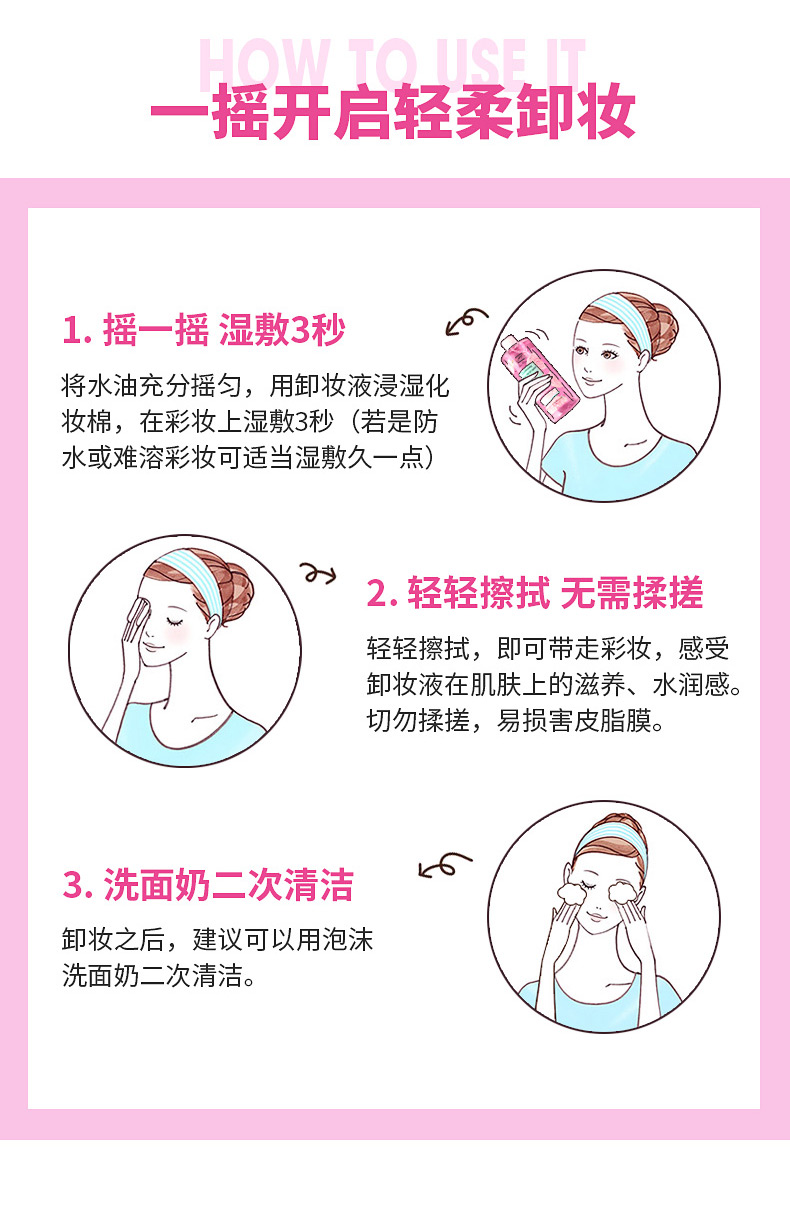 HOW TO USE IT
一摇开启轻柔卸妆

1. 摇一摇 湿敷3秒

将水油充分摇匀，用卸妆液浸湿化妆棉，在彩妆上湿敷3秒（若是防水或难溶彩妆可适当湿敷久一点）

2. 轻轻擦拭 无需揉搓

轻轻擦拭，即可带走彩妆，感受卸妆液在肌肤上的滋养、水润感。切勿揉搓，易损害皮脂膜。

3. 洗面奶二次清洁

卸妆之后，建议可以用泡沫洗面奶二次清洁。